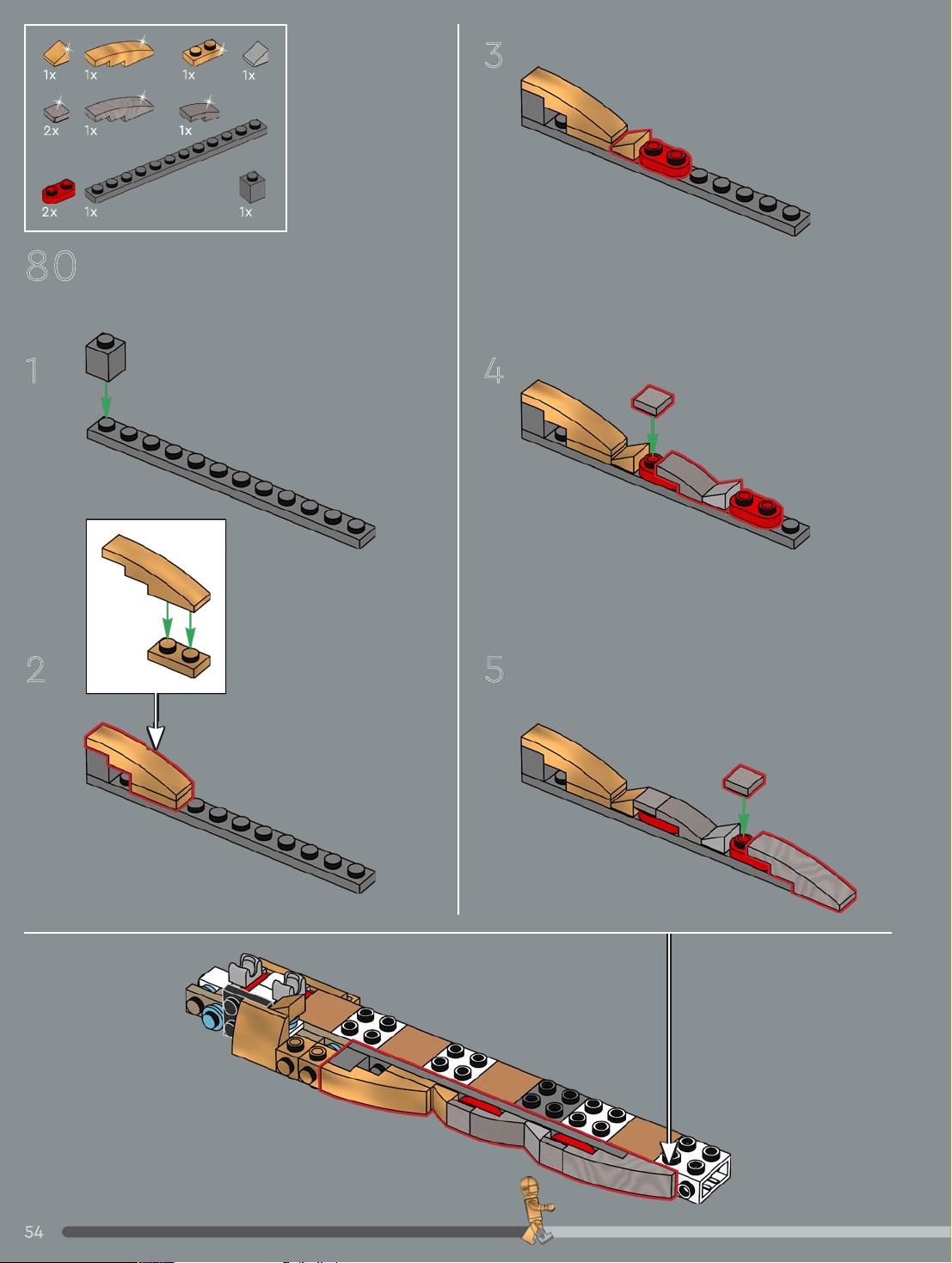 1x 1x 1x 1x
2x 1x 1x
2x 1x 1x

80

1

2

3

4

5

54