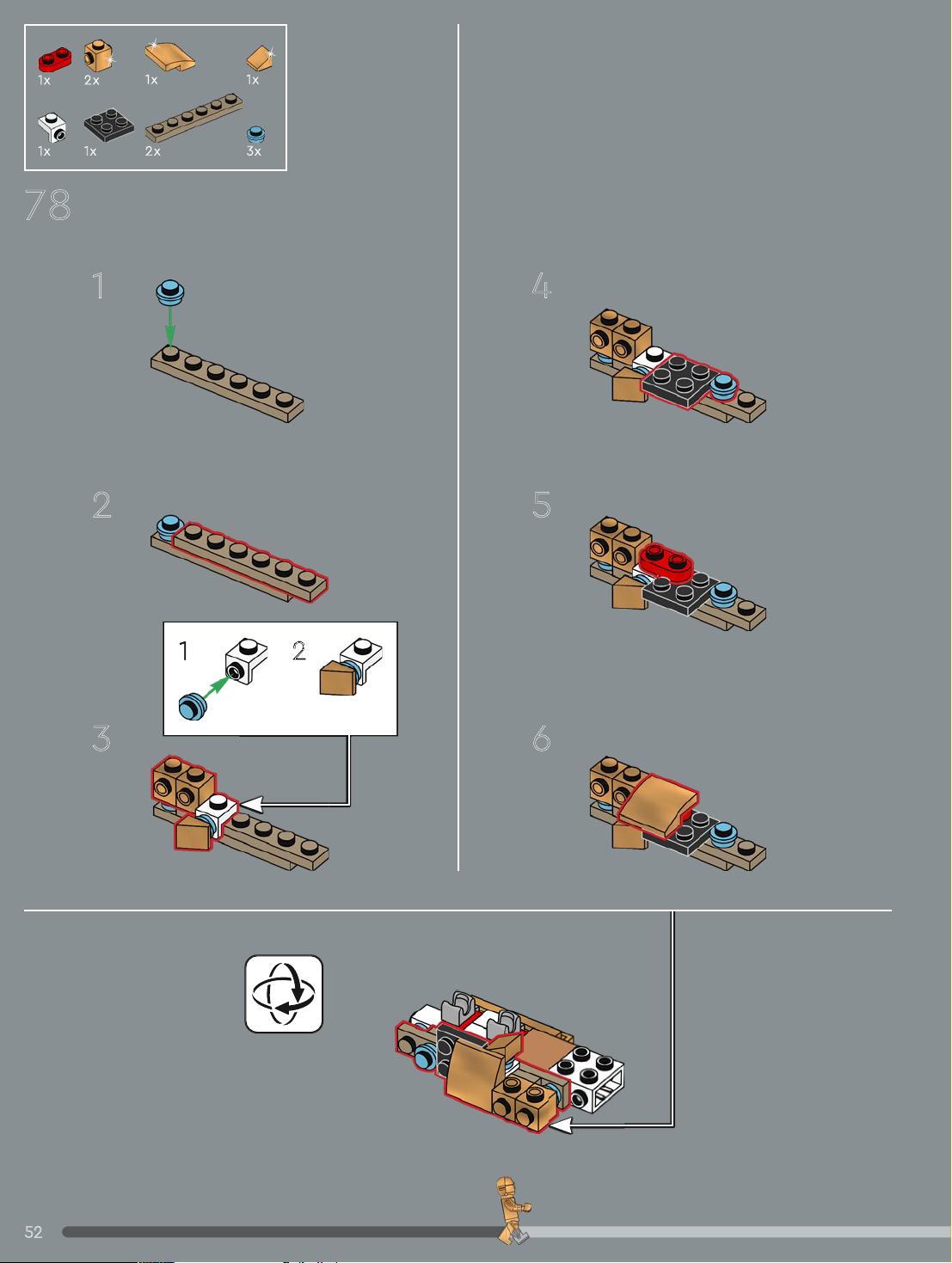 1x 2x 1x 1x
1x 1x 2x 3x

78

1

2

1 2

3

4

5

6

52