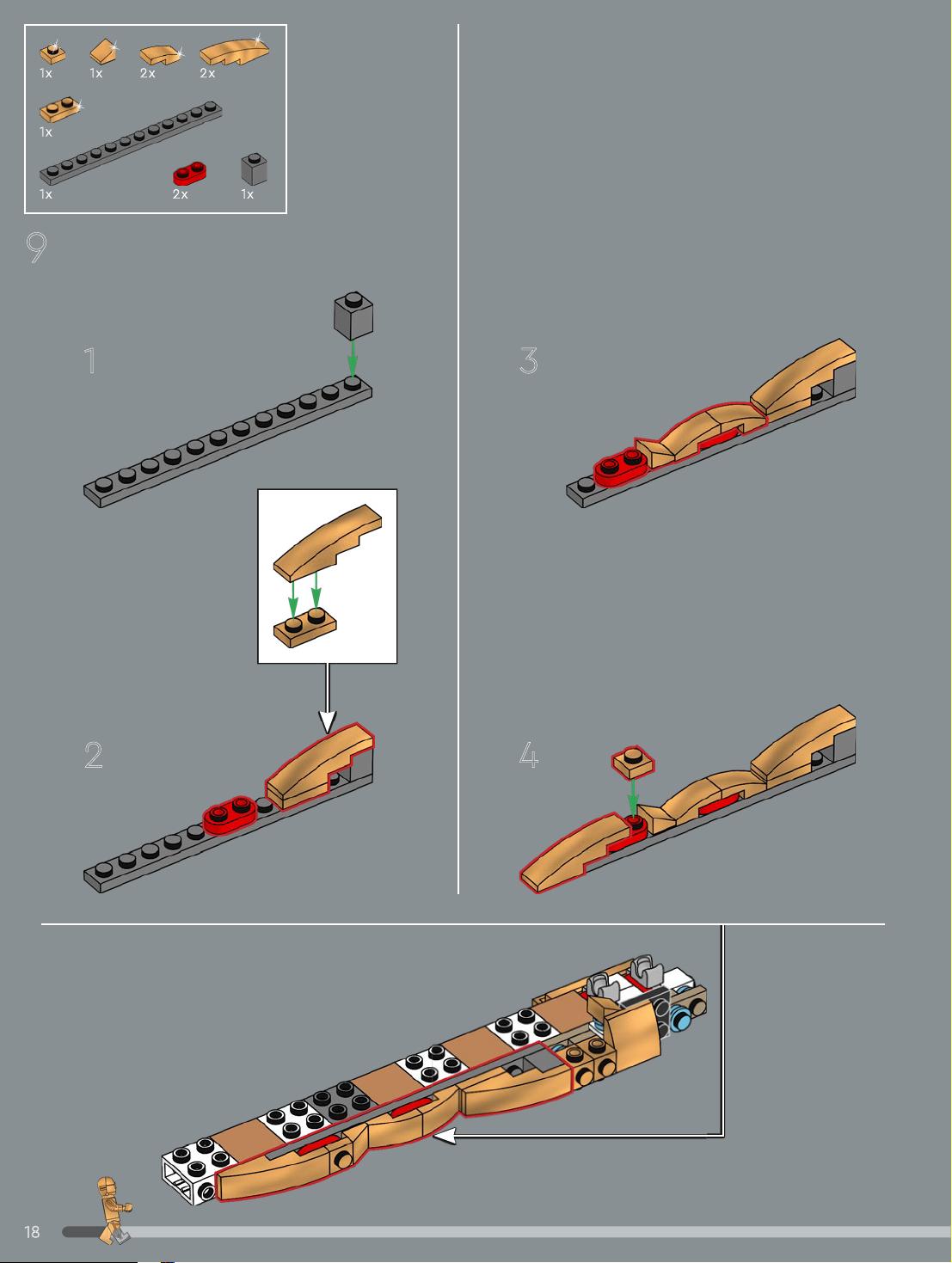 1x 1x 2x 2x

1x

1x 2x 1x

9

1

2

3

4

18