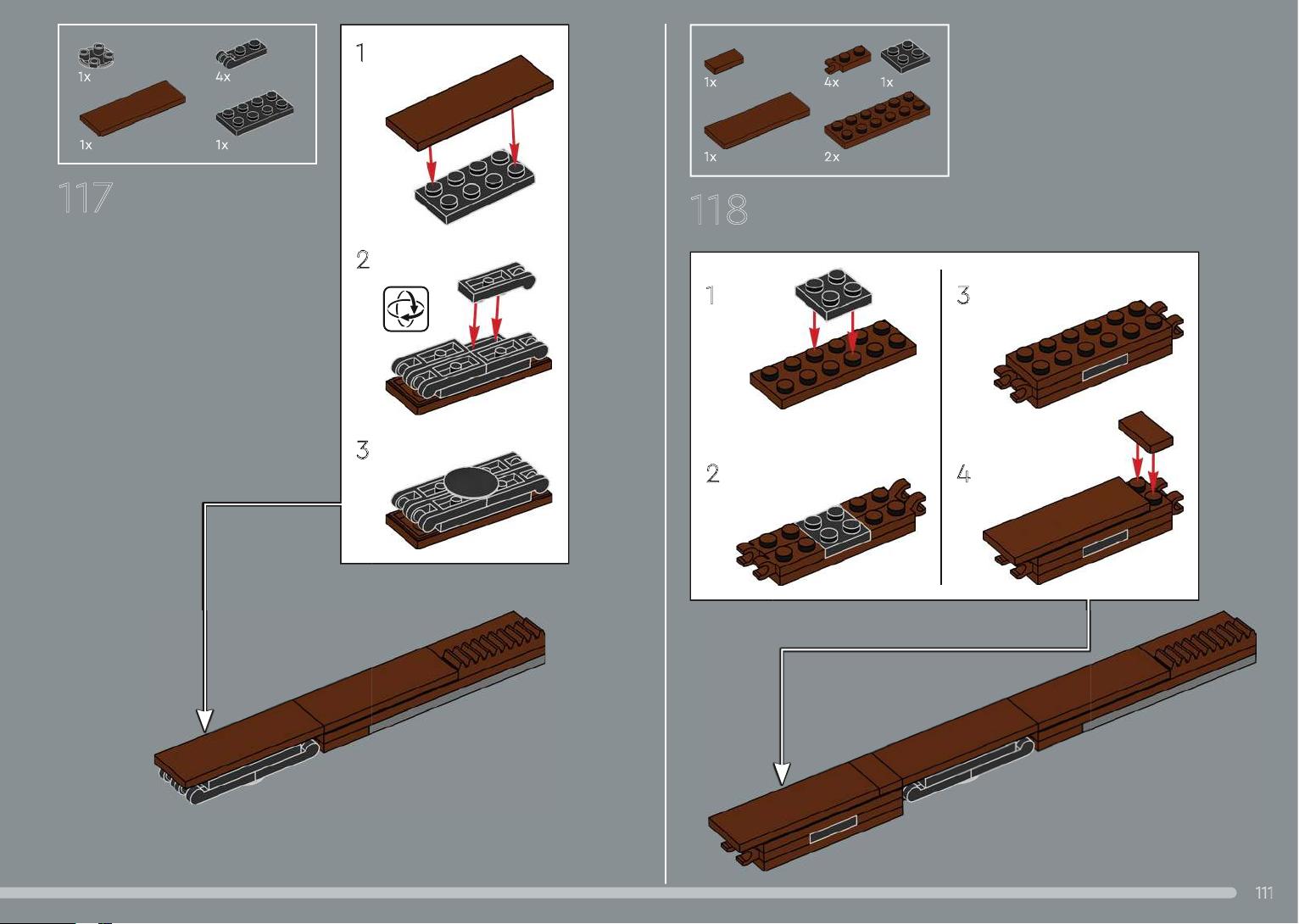 1x
4x
1x
1x

117

1

2

3

1x
4x
1x
1x
2x

118

1

2

3

4

111