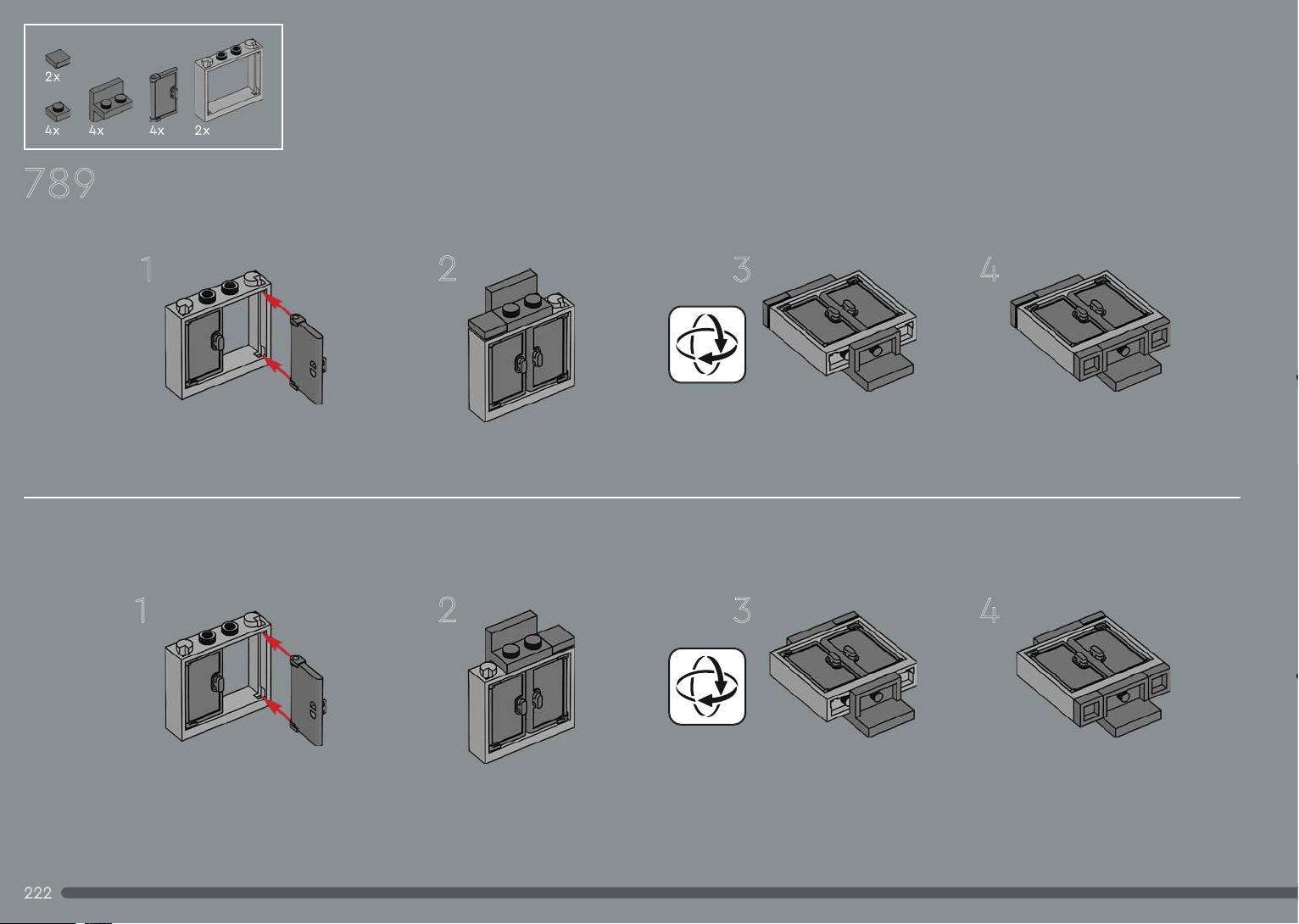 2x
4x 4x 4x 2x

789

1

2

3

4

1

2

3

4

222