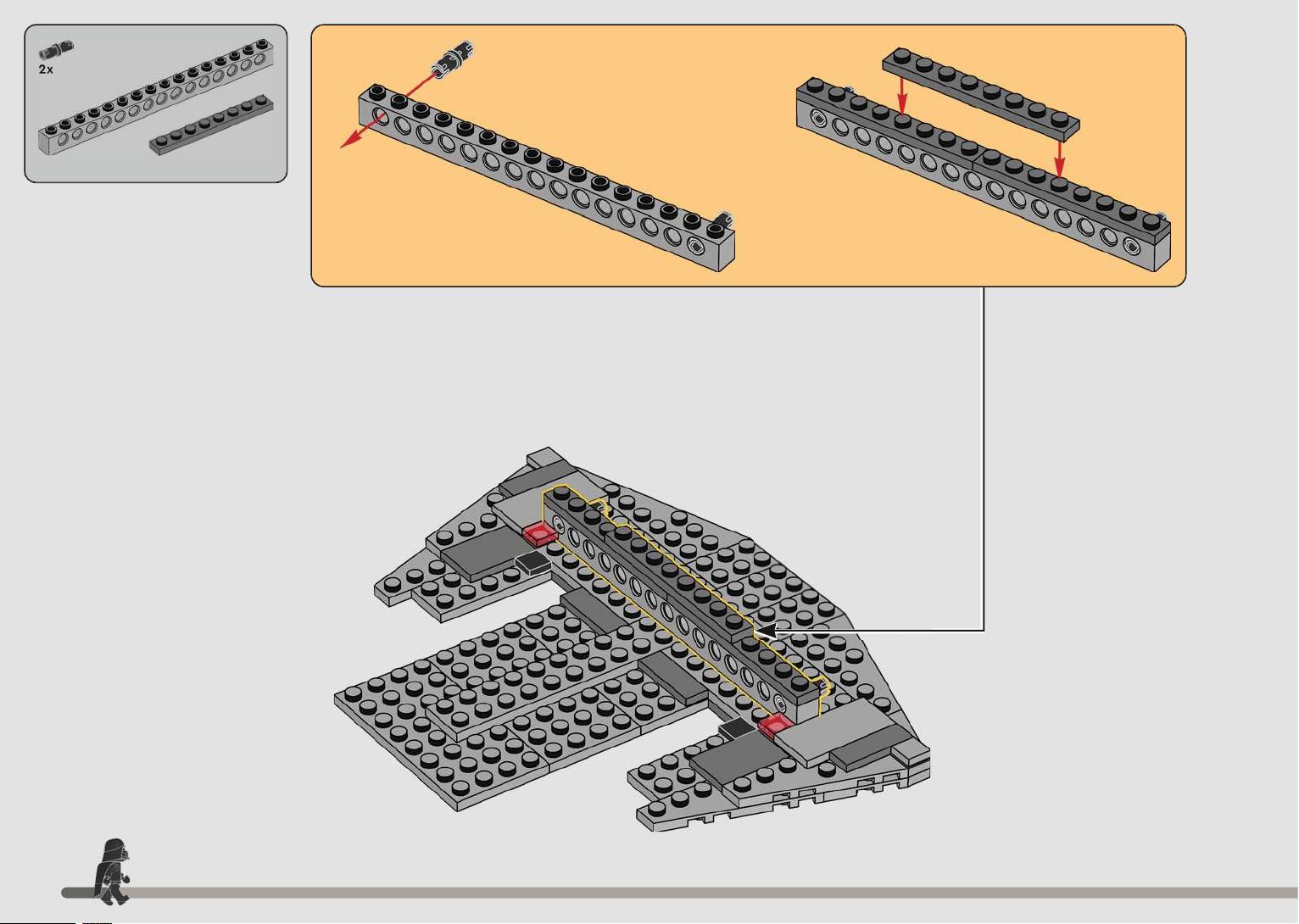 2x