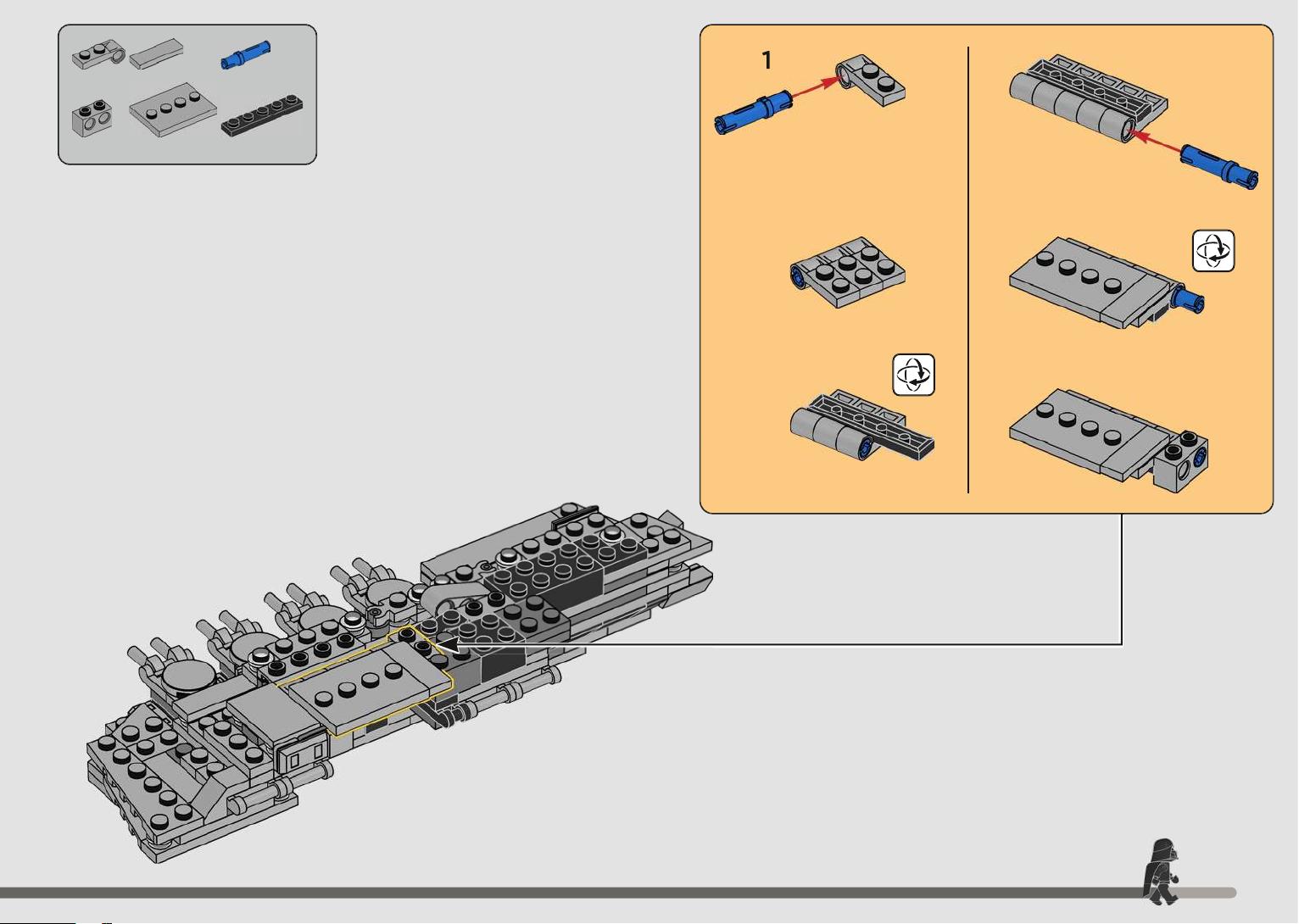 1