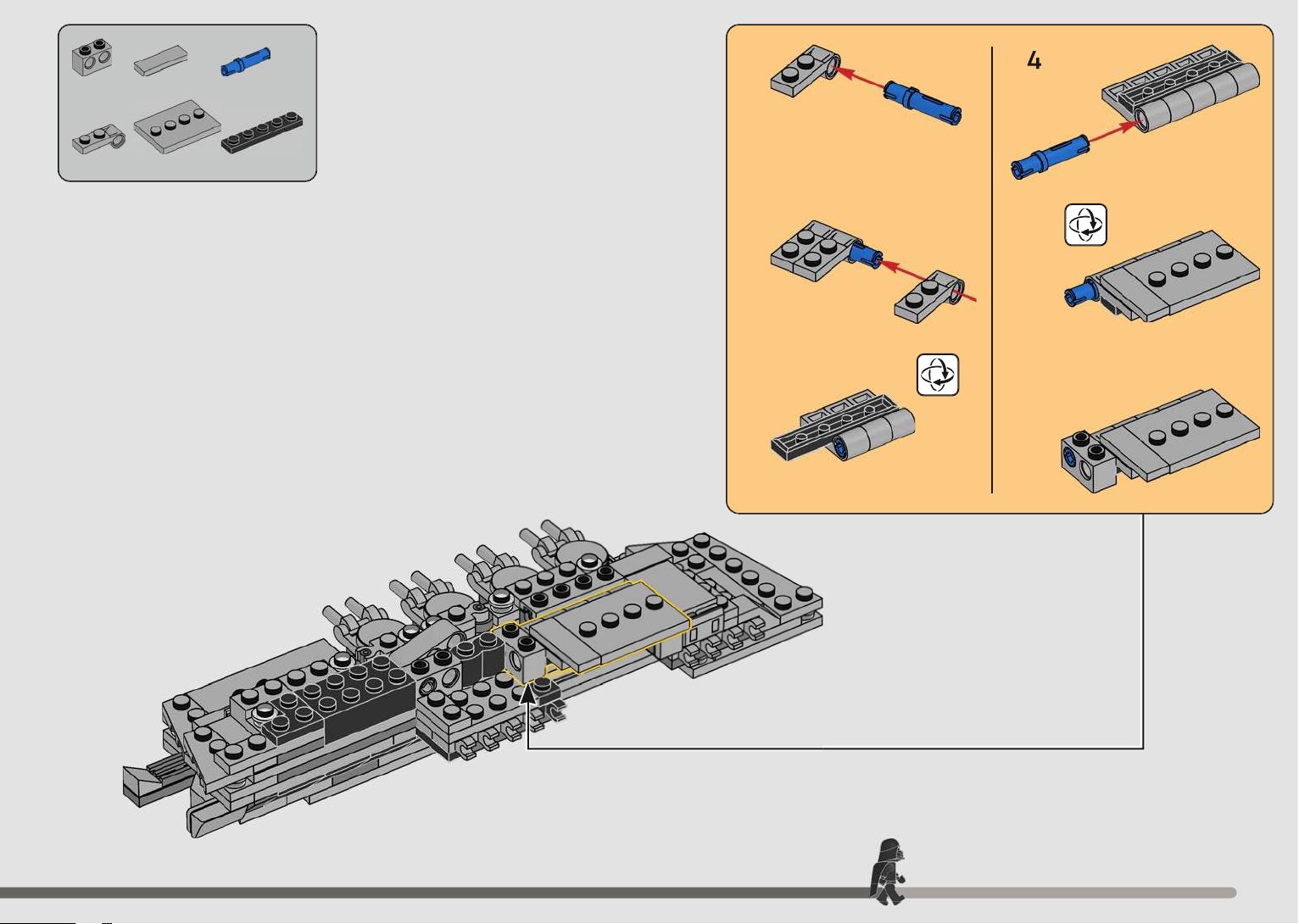 4