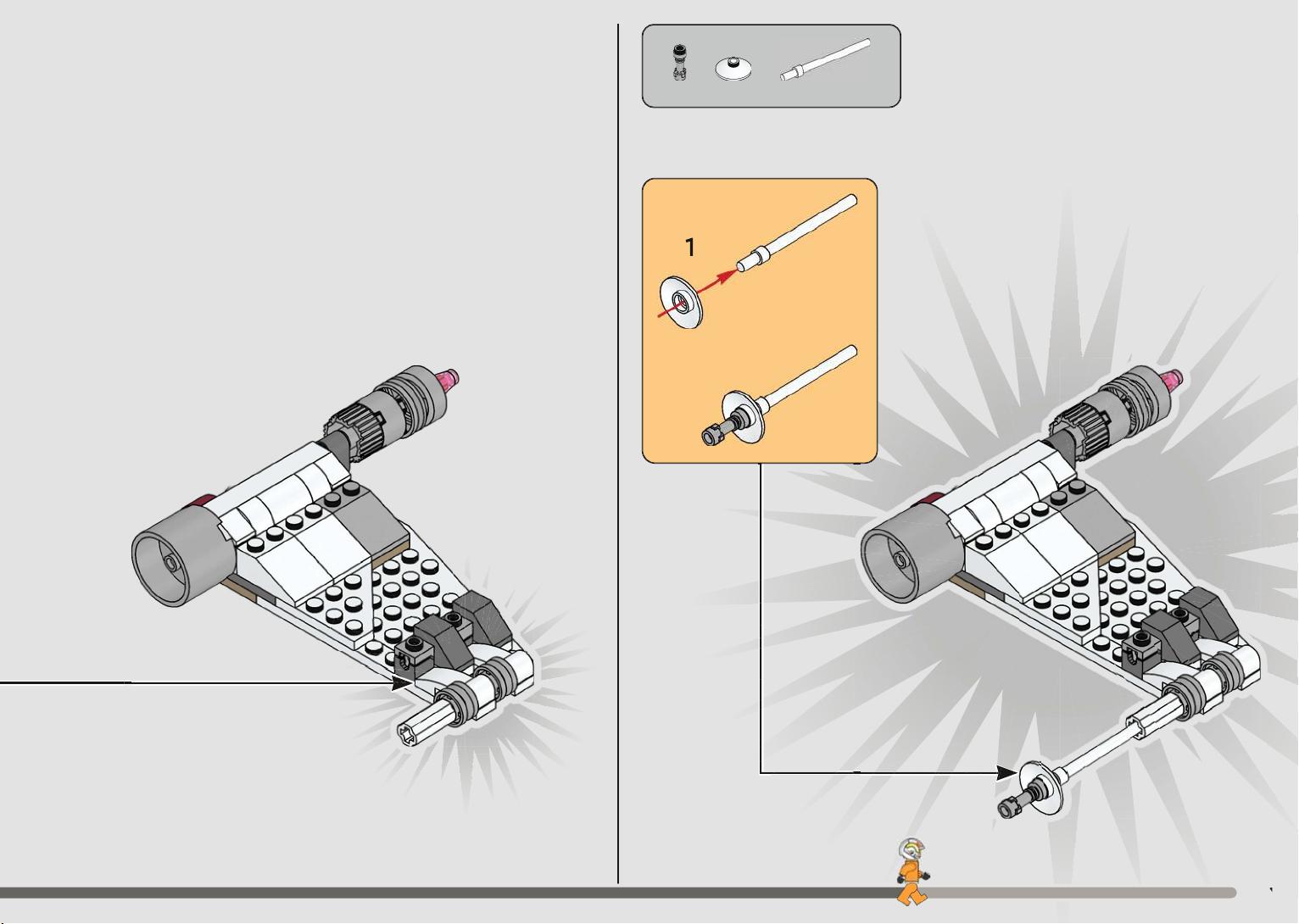 1