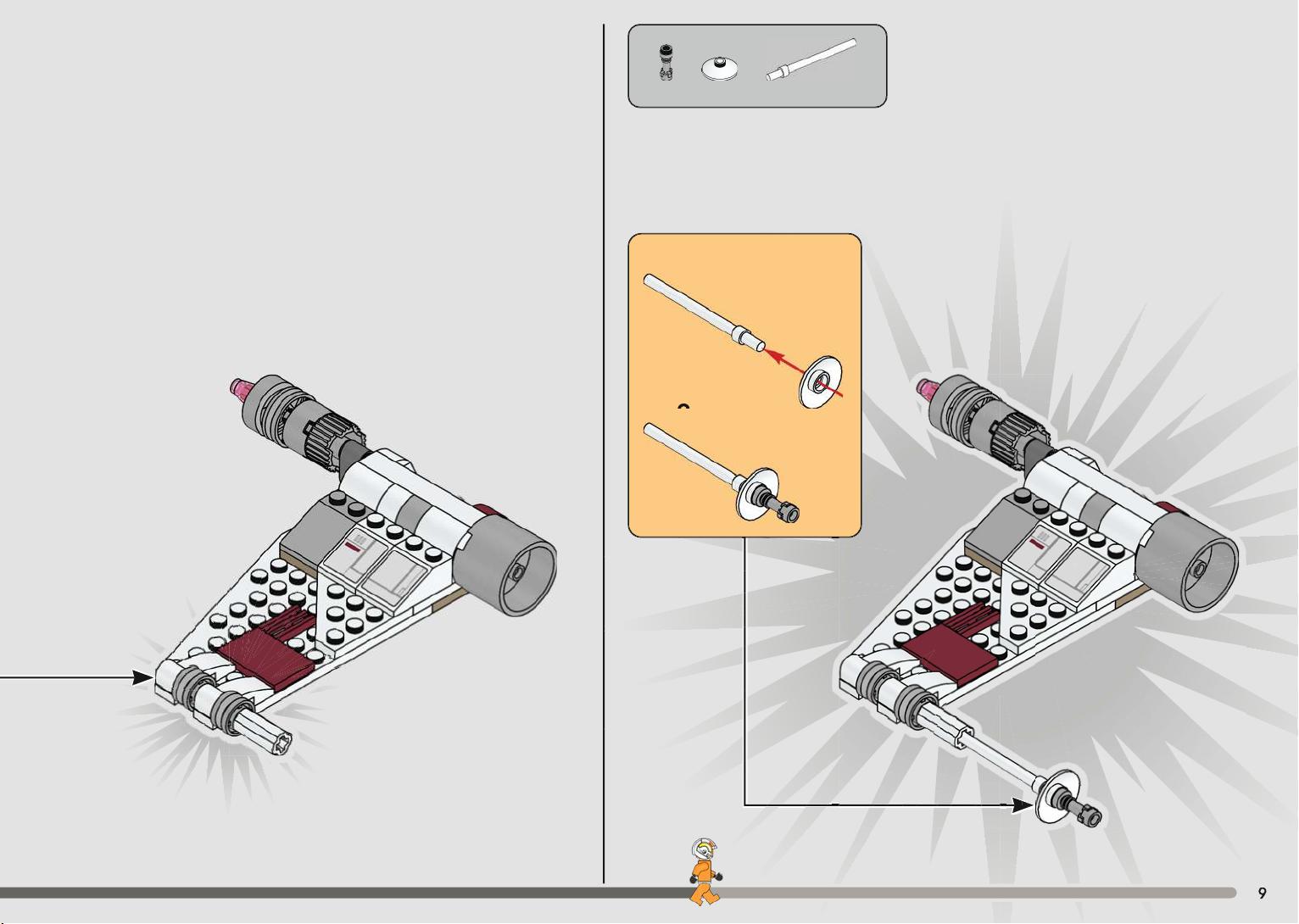 9