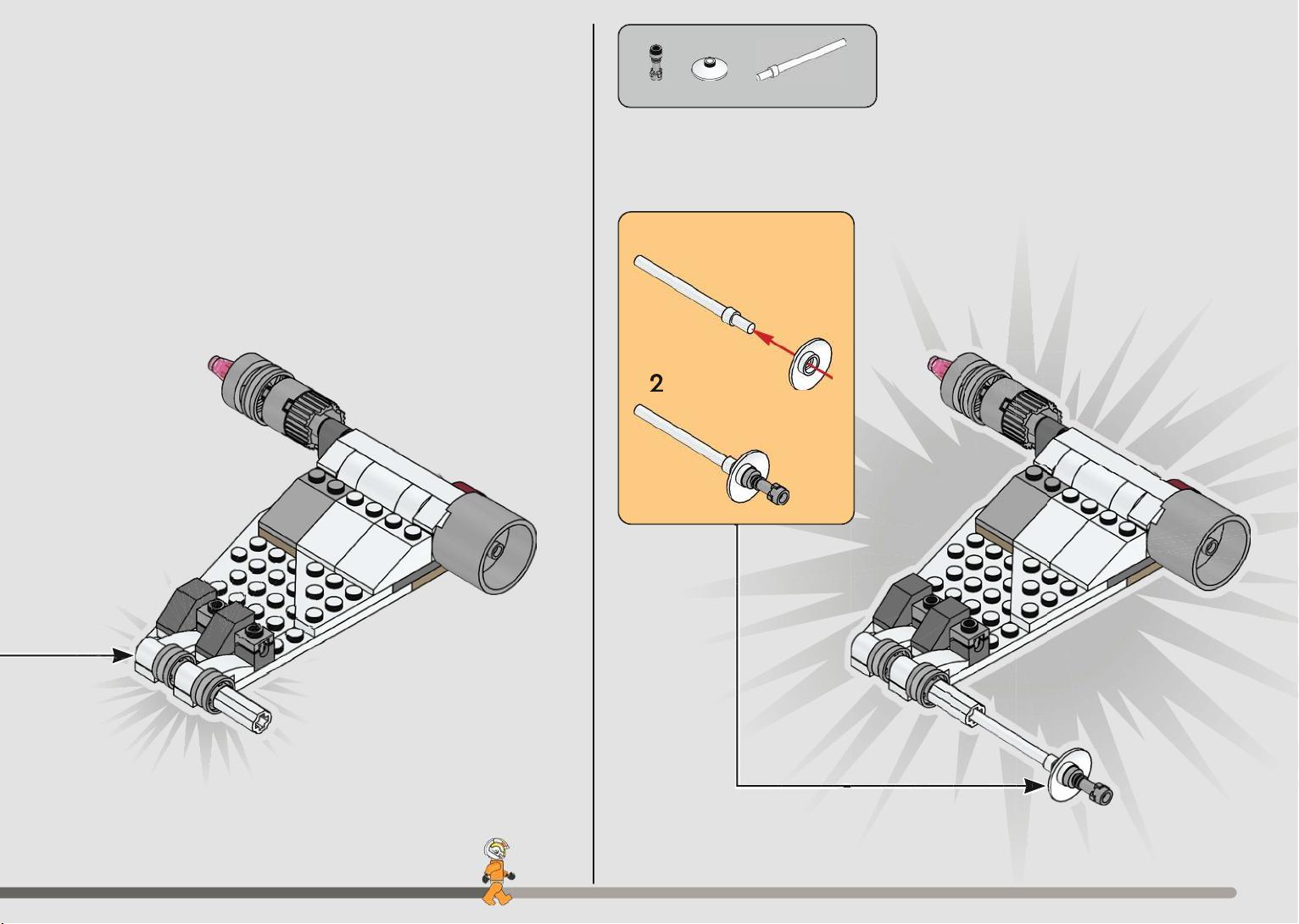 2