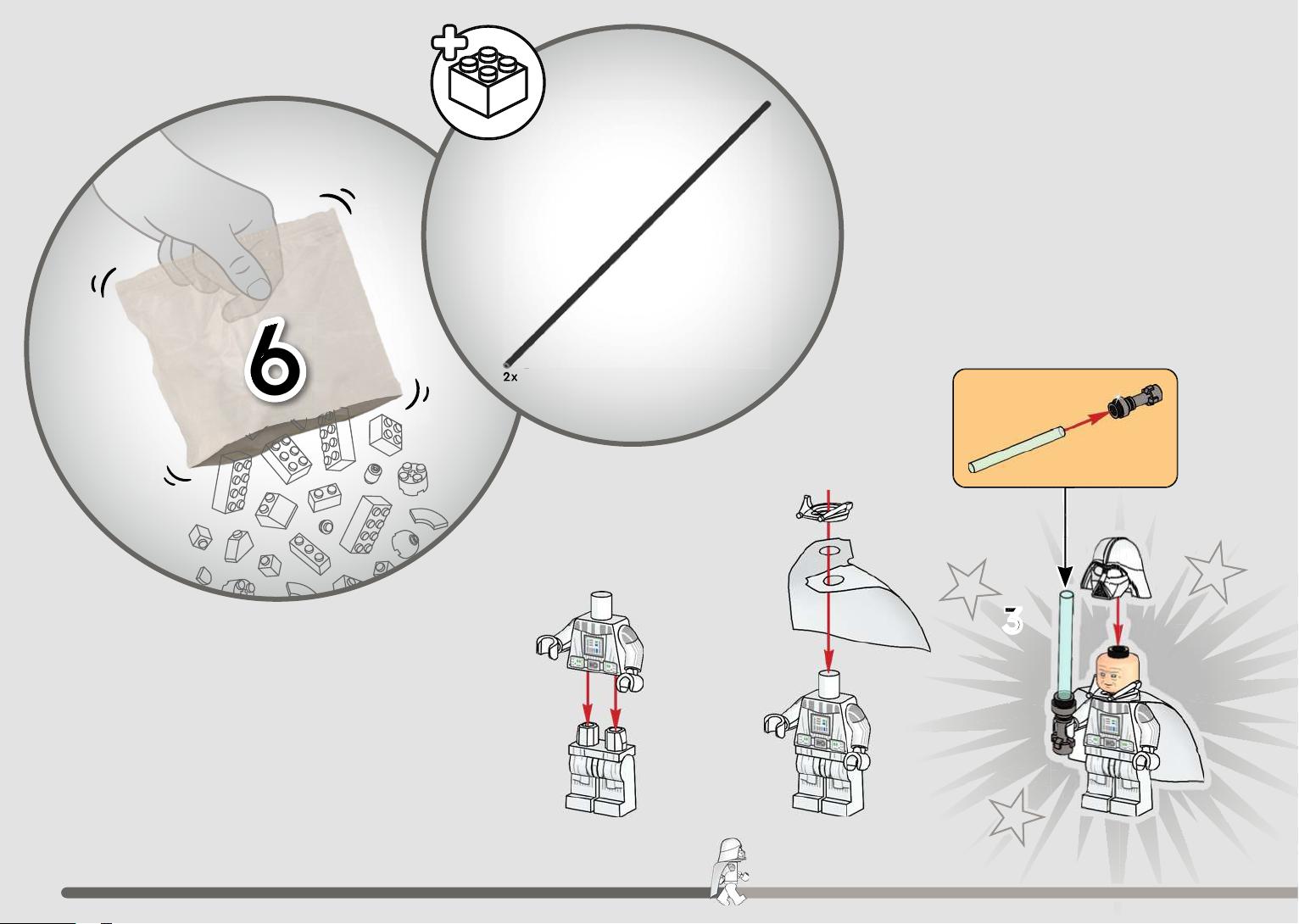 6

2x

3