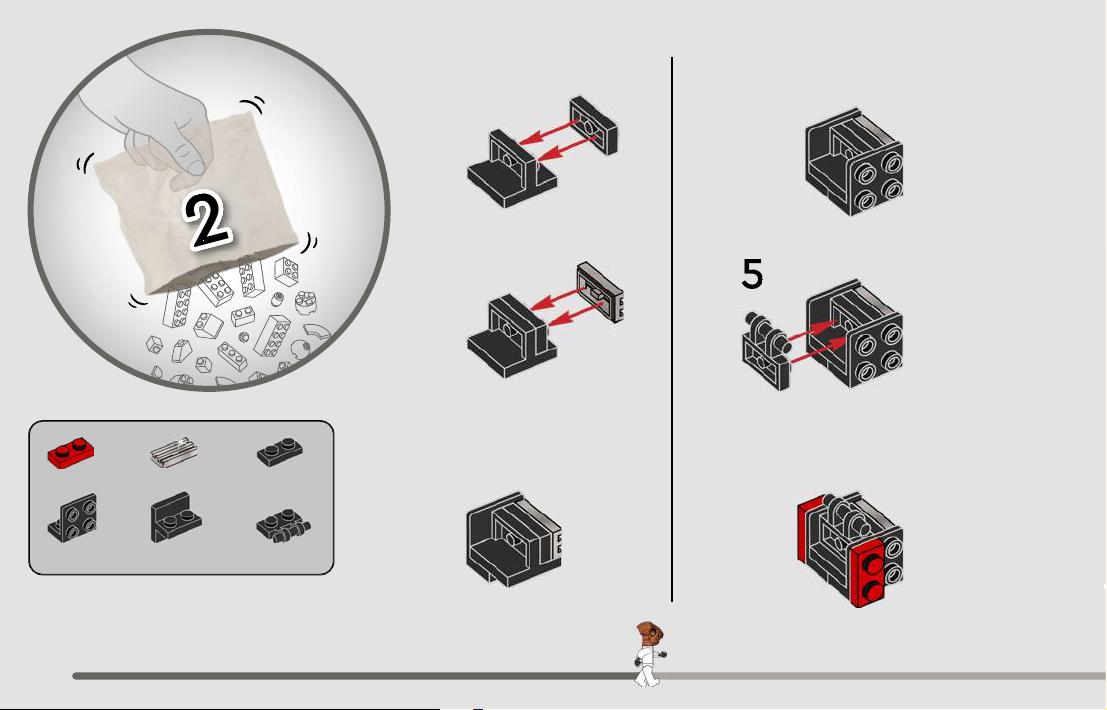 2

5