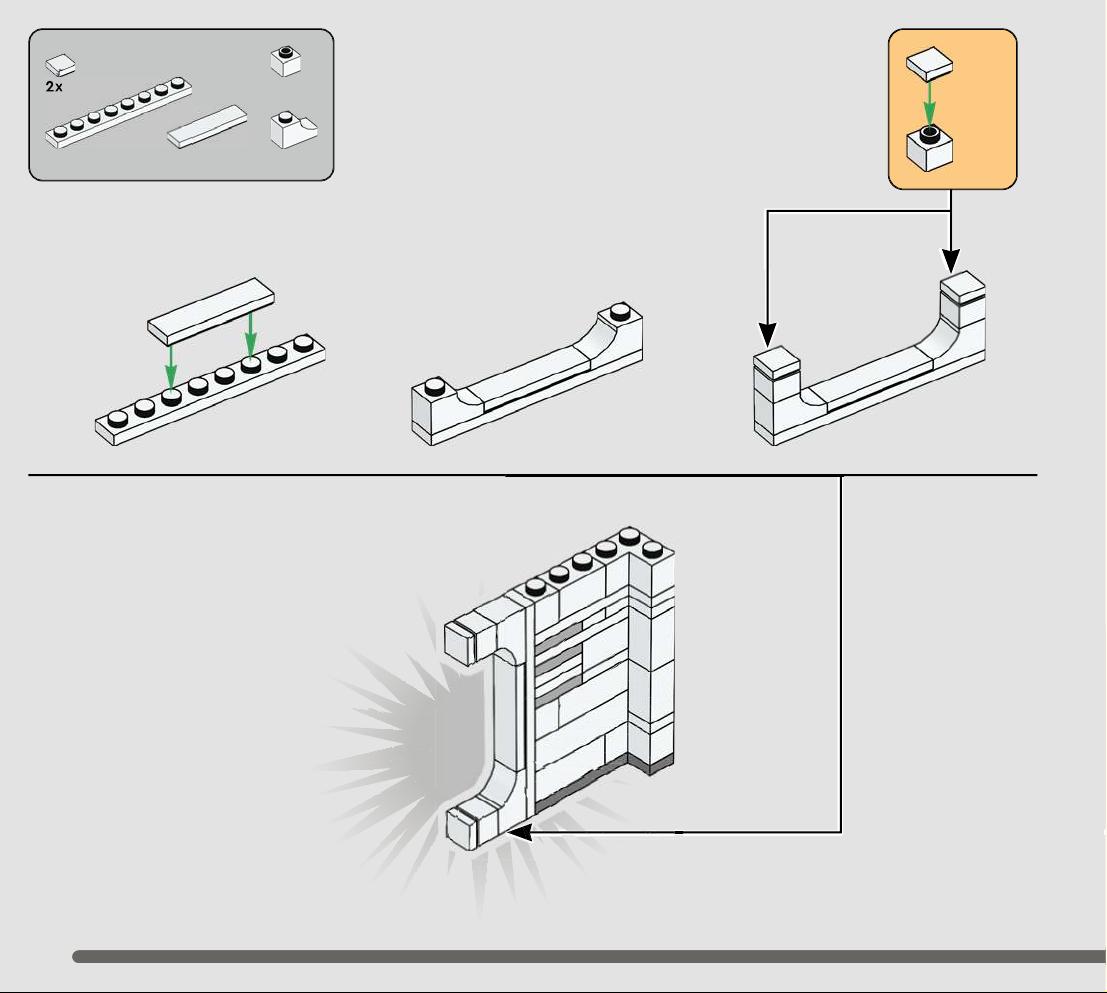 2x