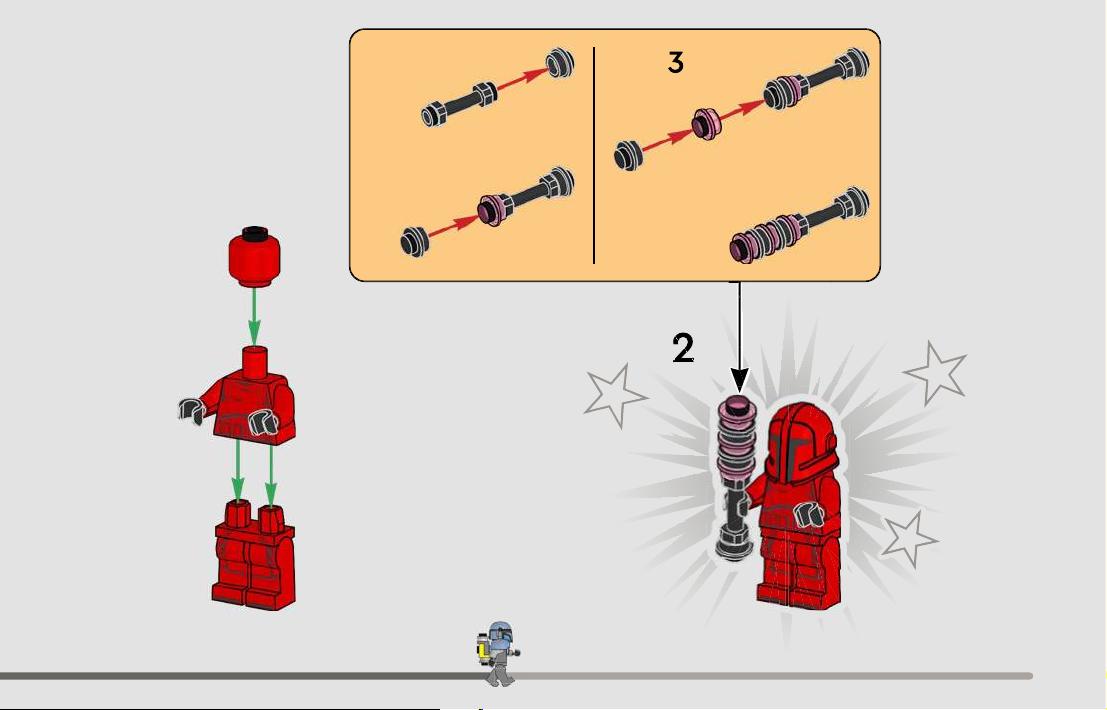 3

2