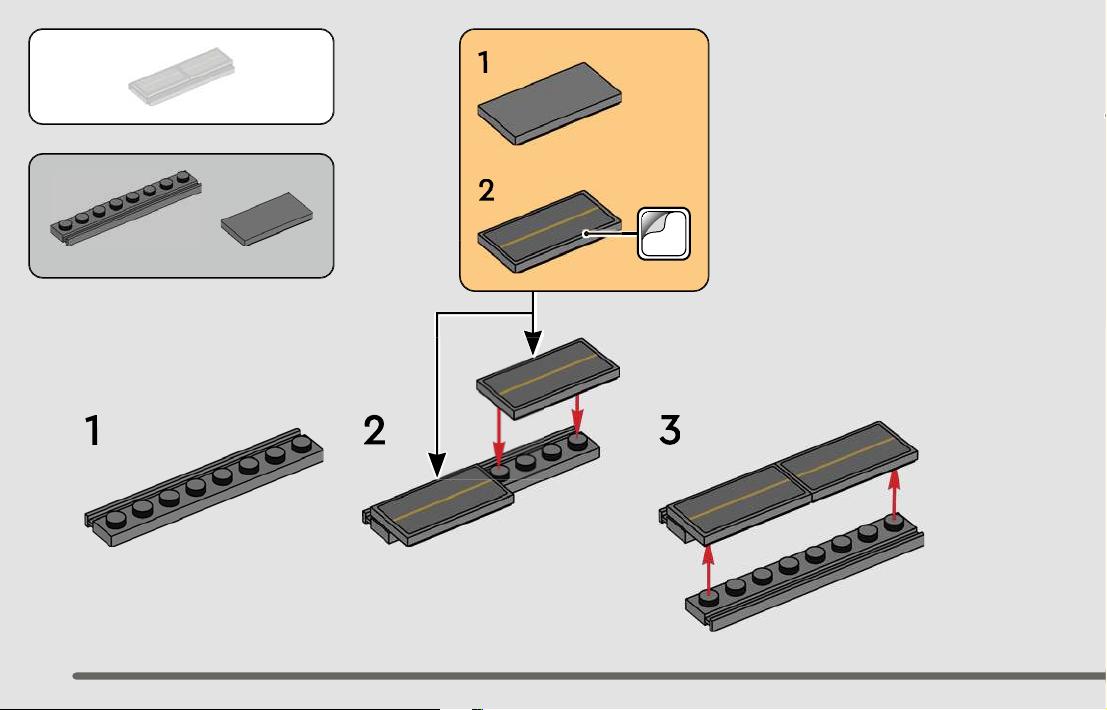 1

2

1

2

3