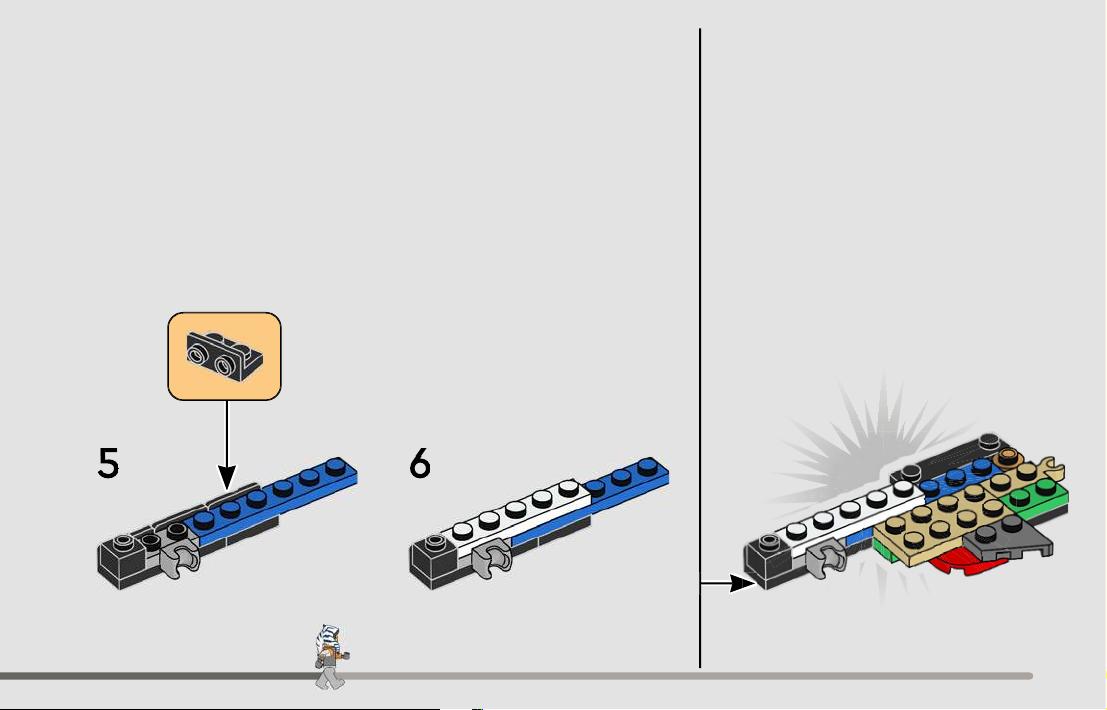 5

6