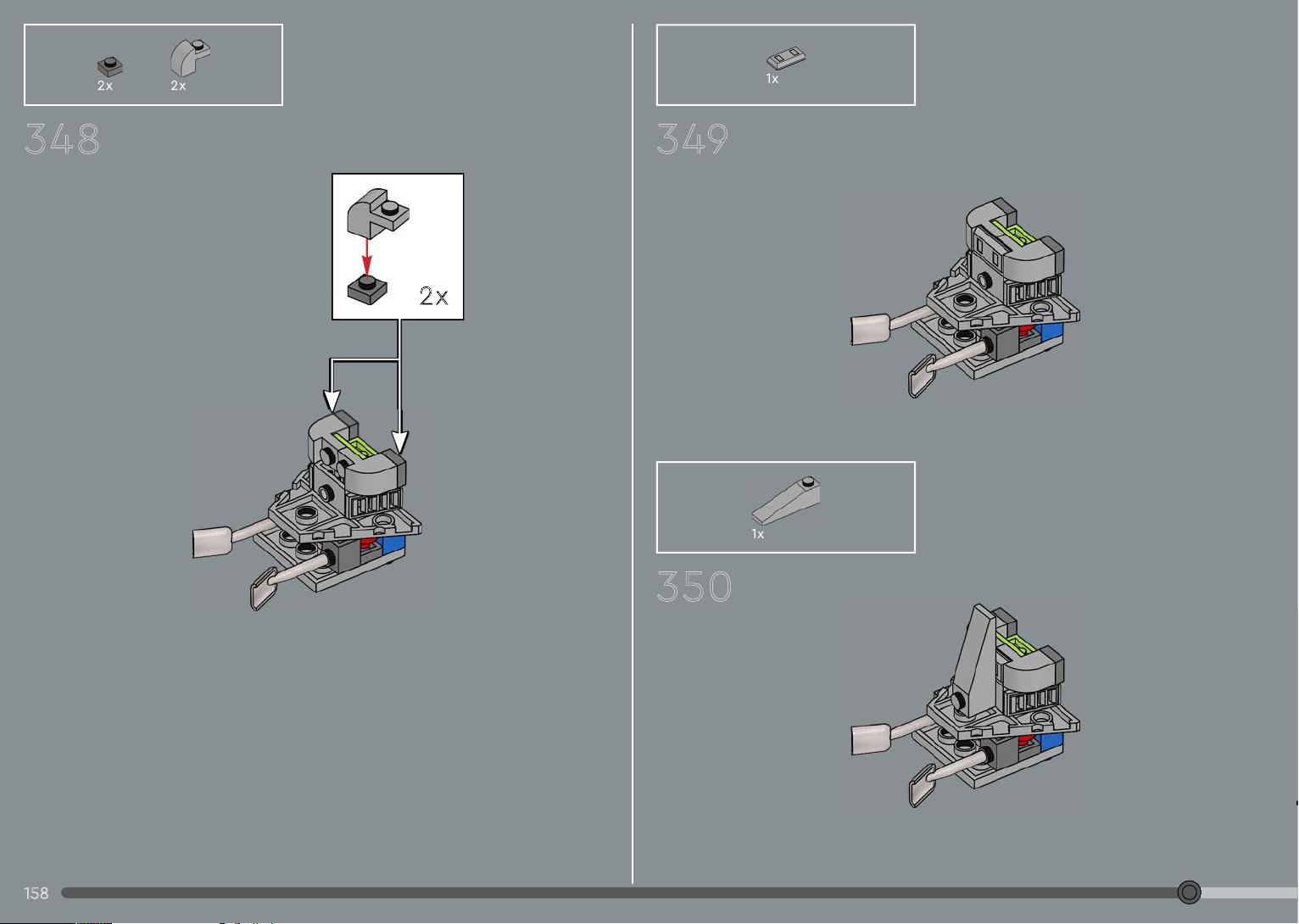 2x 2x

348

2x

1x

349

1x

350

158