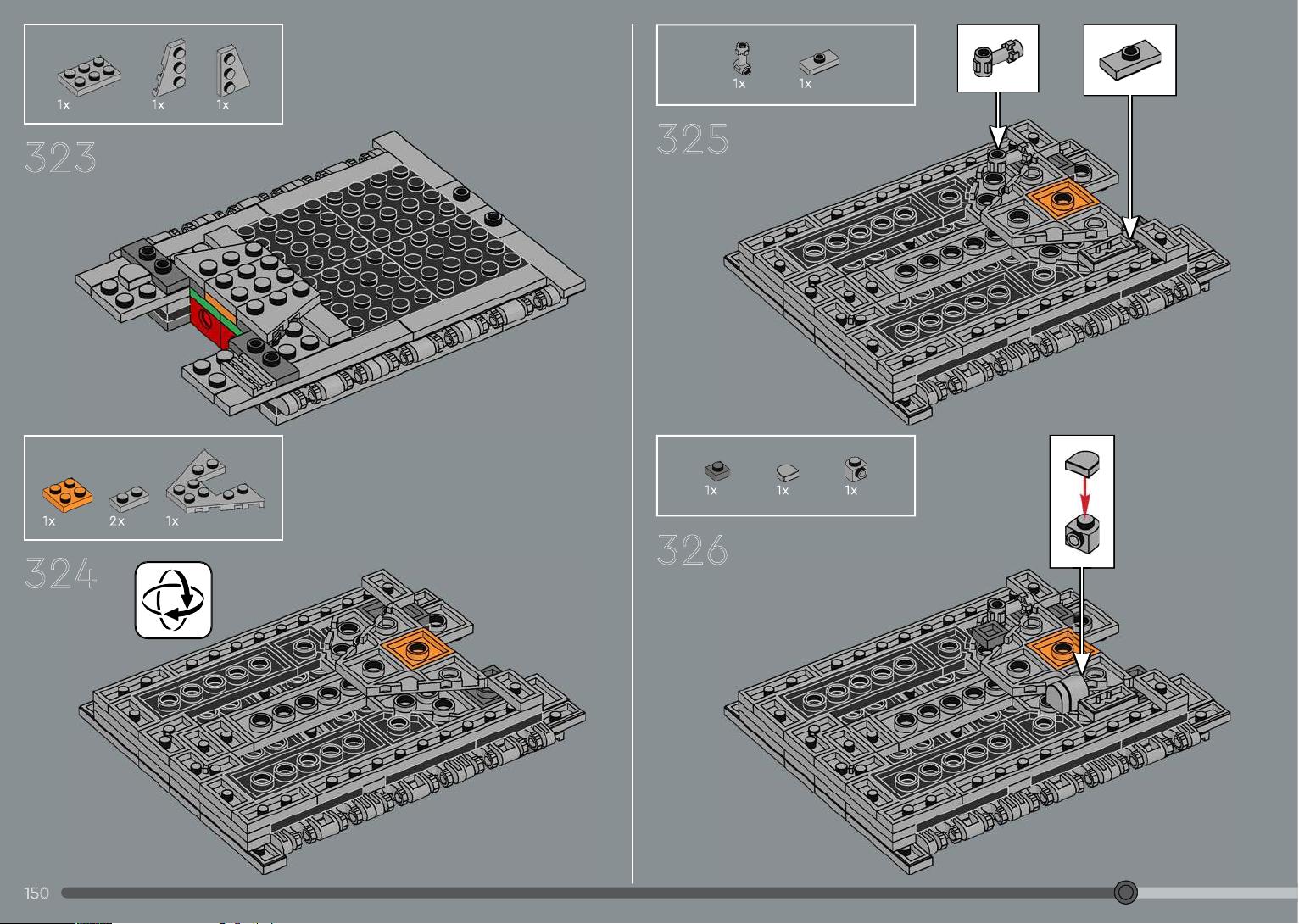 1x 1x 1x

323

1x 2x 1x

324

1x 1x

325

1x 1x 1x

326

150