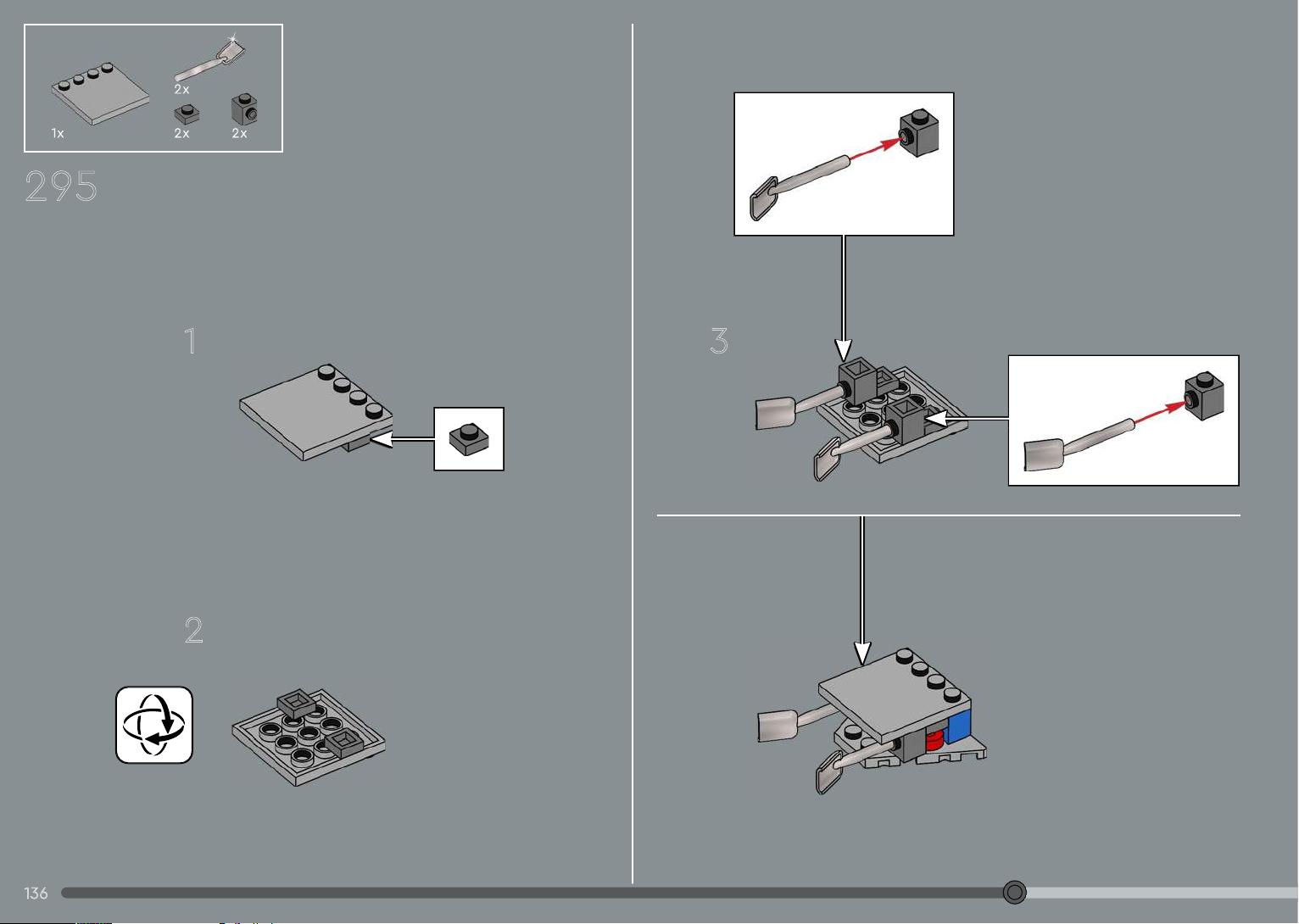 2x
1x
2x
2x
295
1
2
3
136