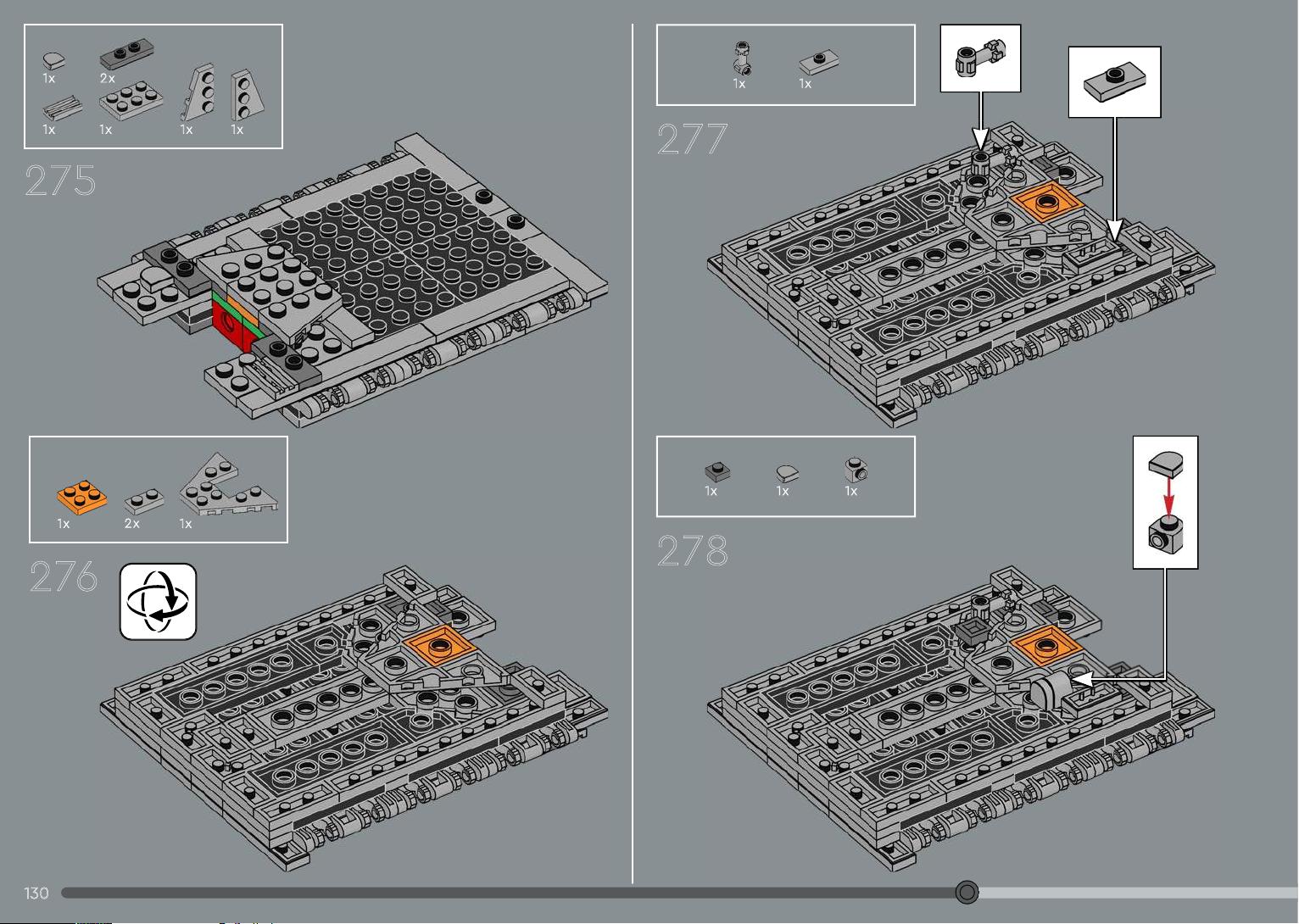 1x 2x
1x 1x 1x 1x

275

1x 2x 1x

276

1x 1x

277

1x 1x 1x

278

130