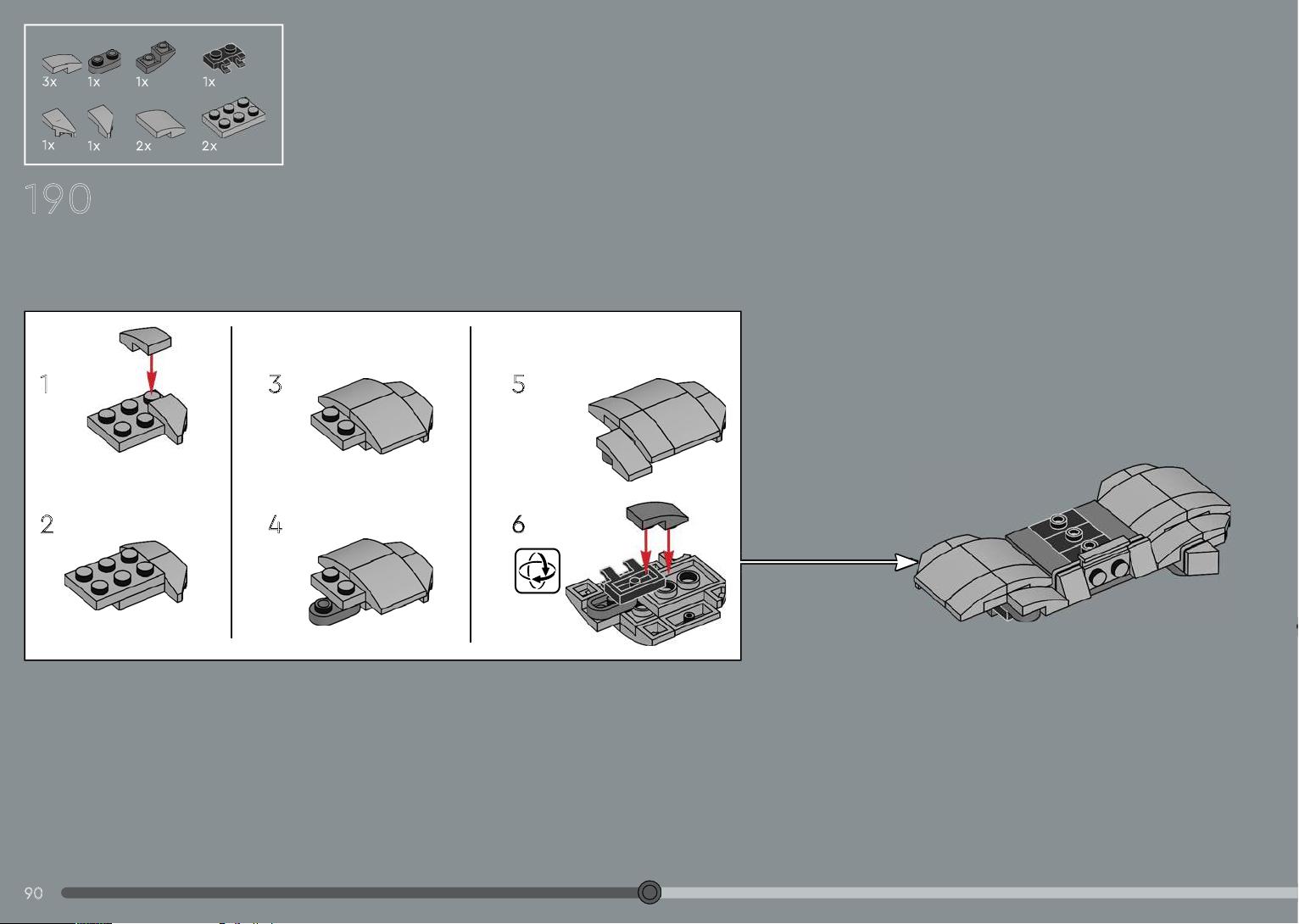 3x 1x 1x 1x
1x 1x 2x 2x

190

1

2

3

4

5

6

90