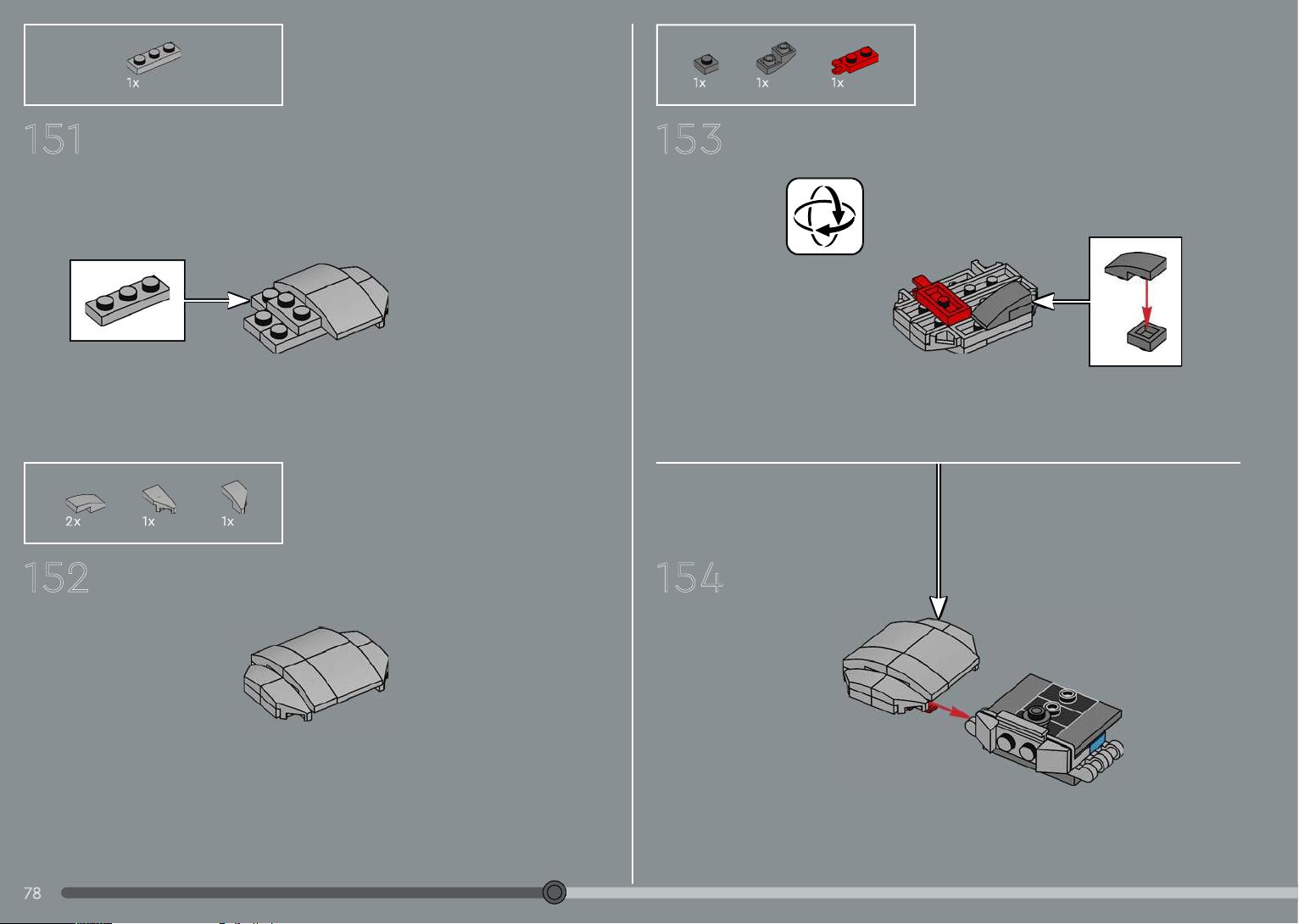 1x

151

2x 1x 1x

152

1x 1x 1x

153

154

78