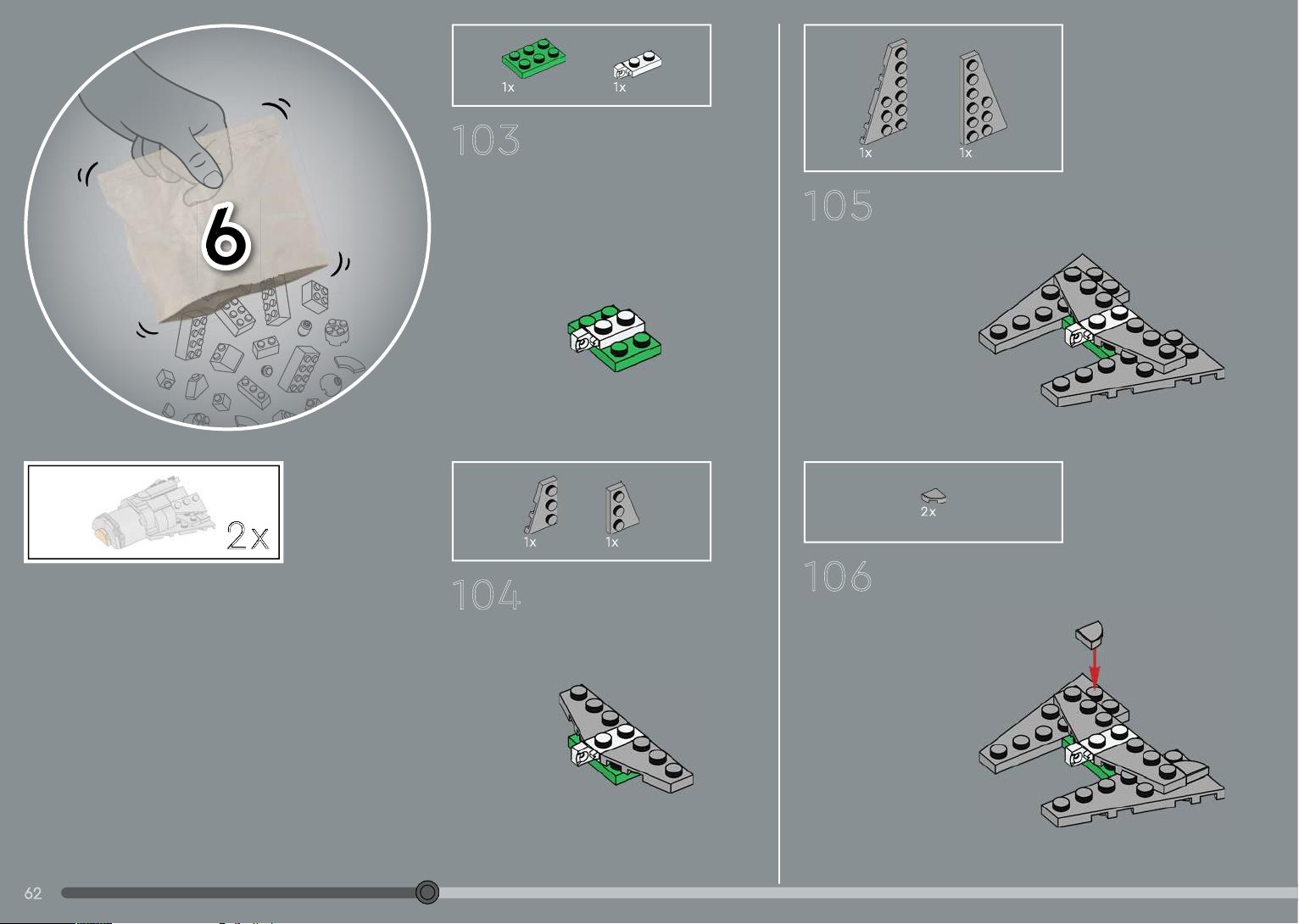 6

2x

1x 1x

103

1x 1x

104

1x 1x

105

2x

106

62