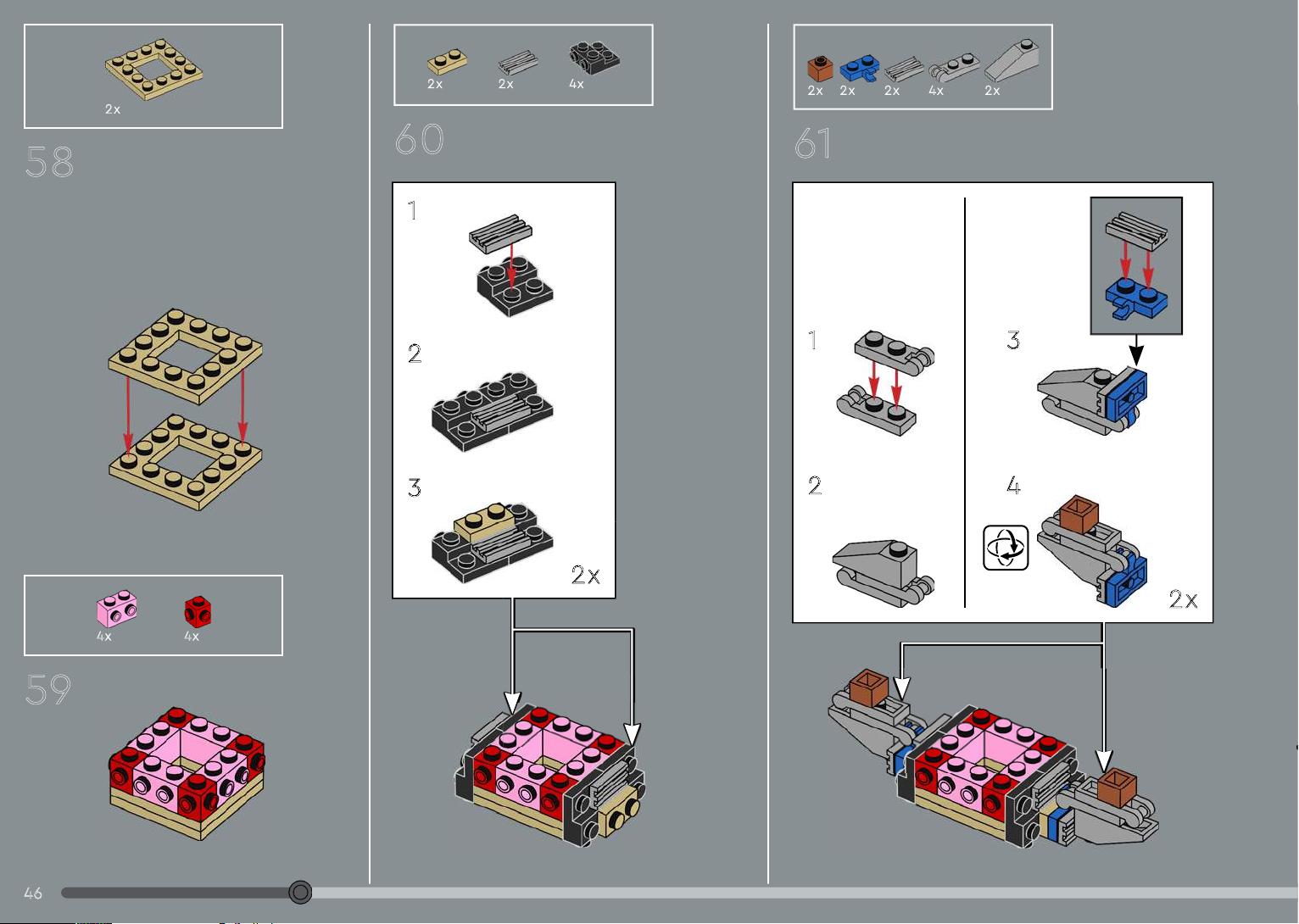 2x

58

4x 4x

59

2x 2x 4x

60

1

2

3

2x

2x 2x 2x 4x 2x

61

1

2

3

4

2x

46