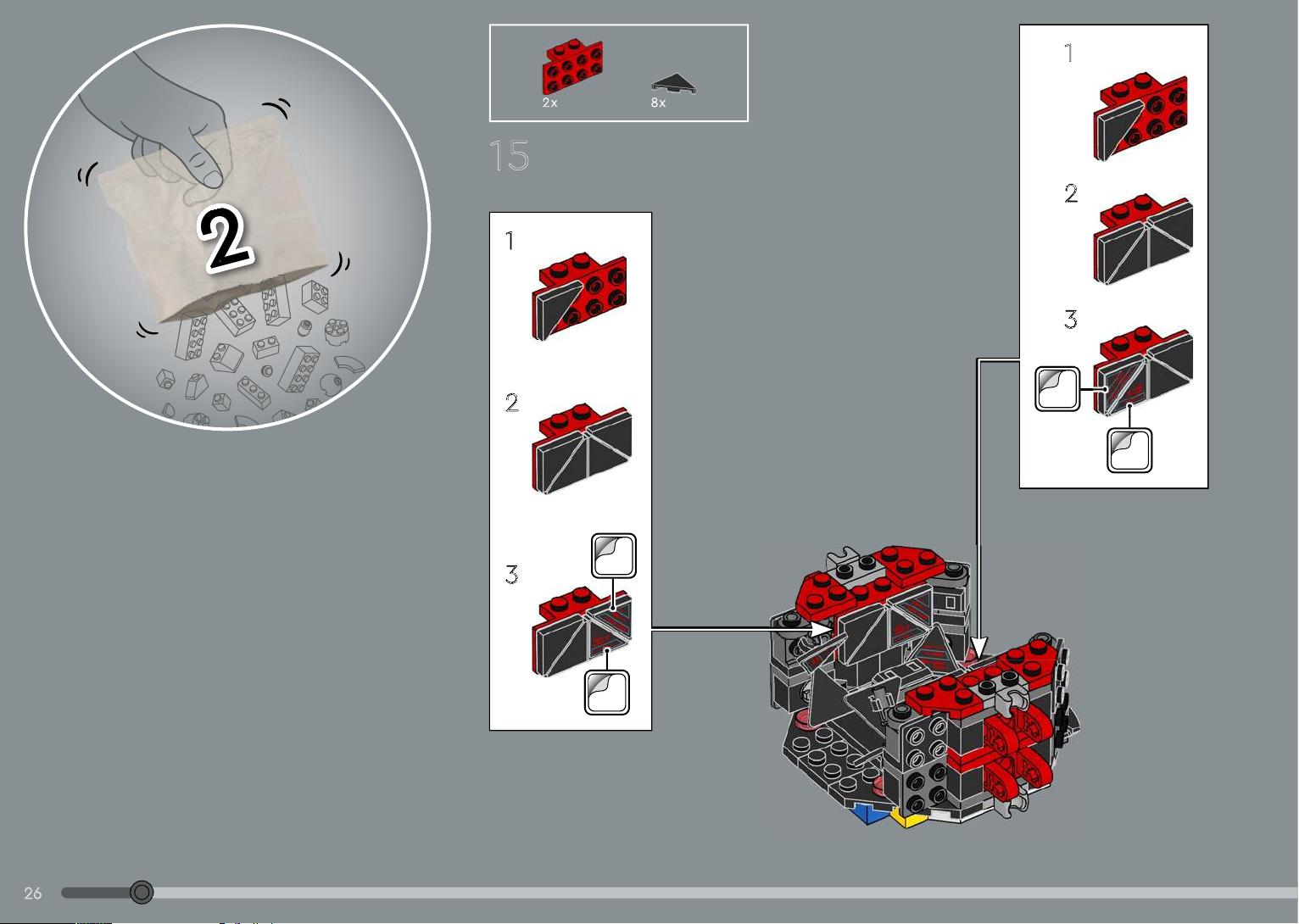 2

2x

8x

15

1

2

3

1

2

3

26