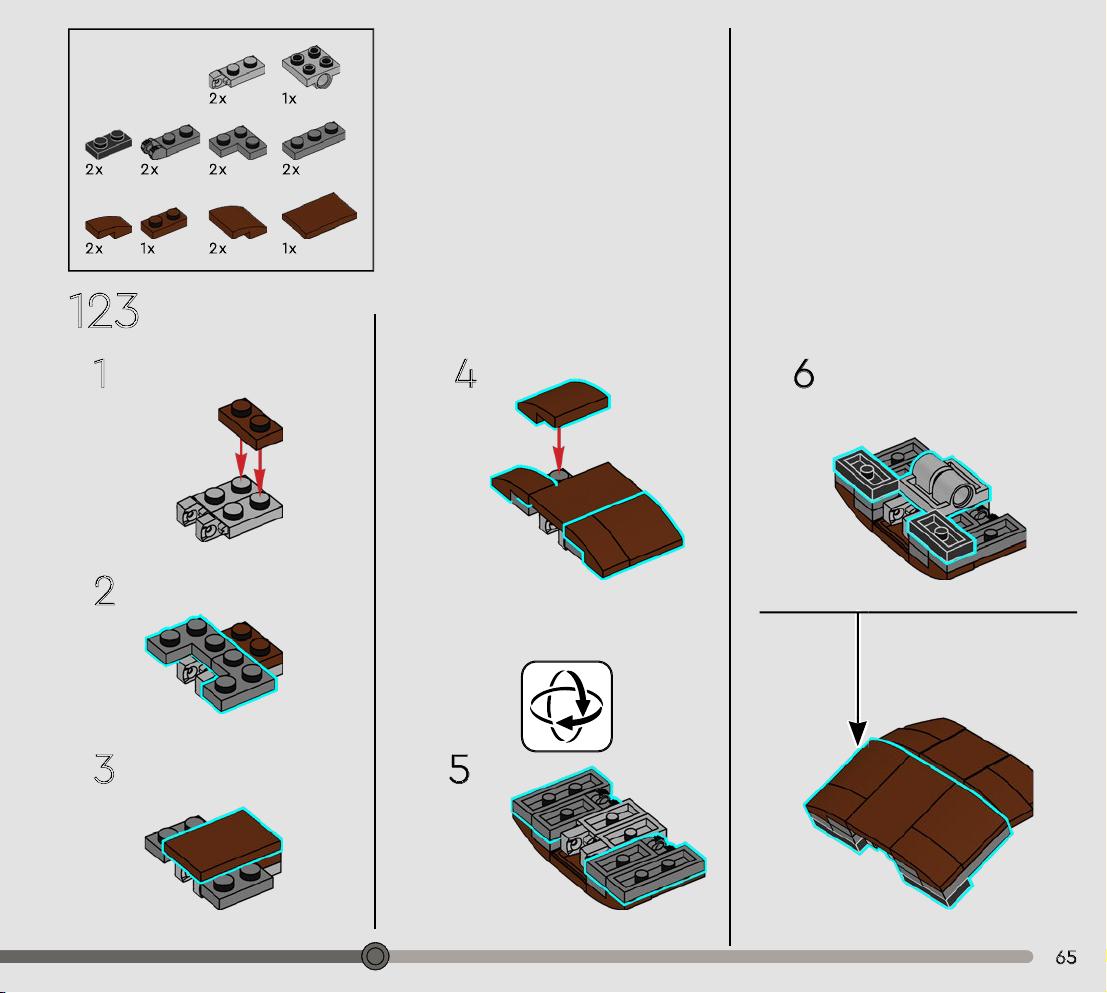 2x 1x
2x 2x 2x 2x
2x 1x 2x 1x

123

1

2

3

4

5

6

65