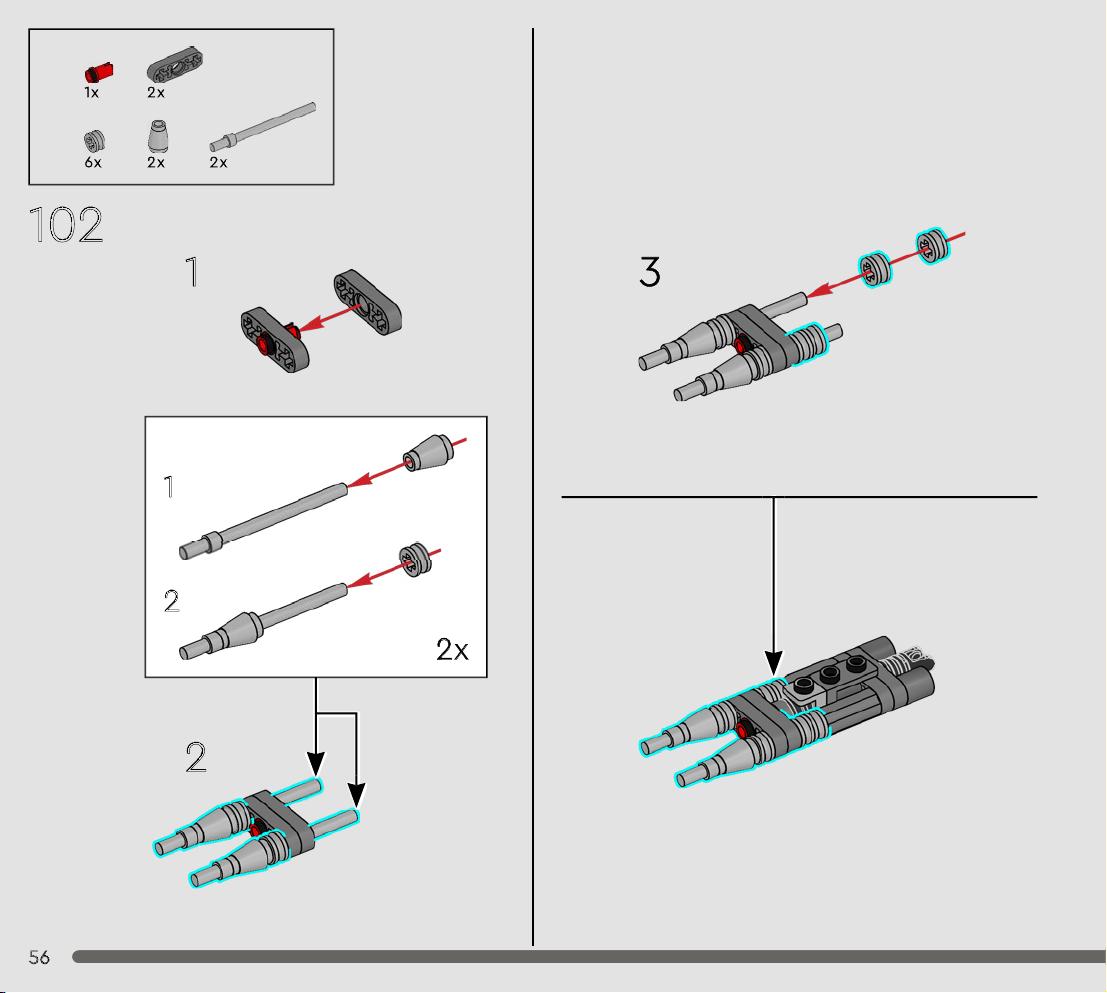 1x 2x
6x 2x 2x

102

1

1

2

2x

2

3

56