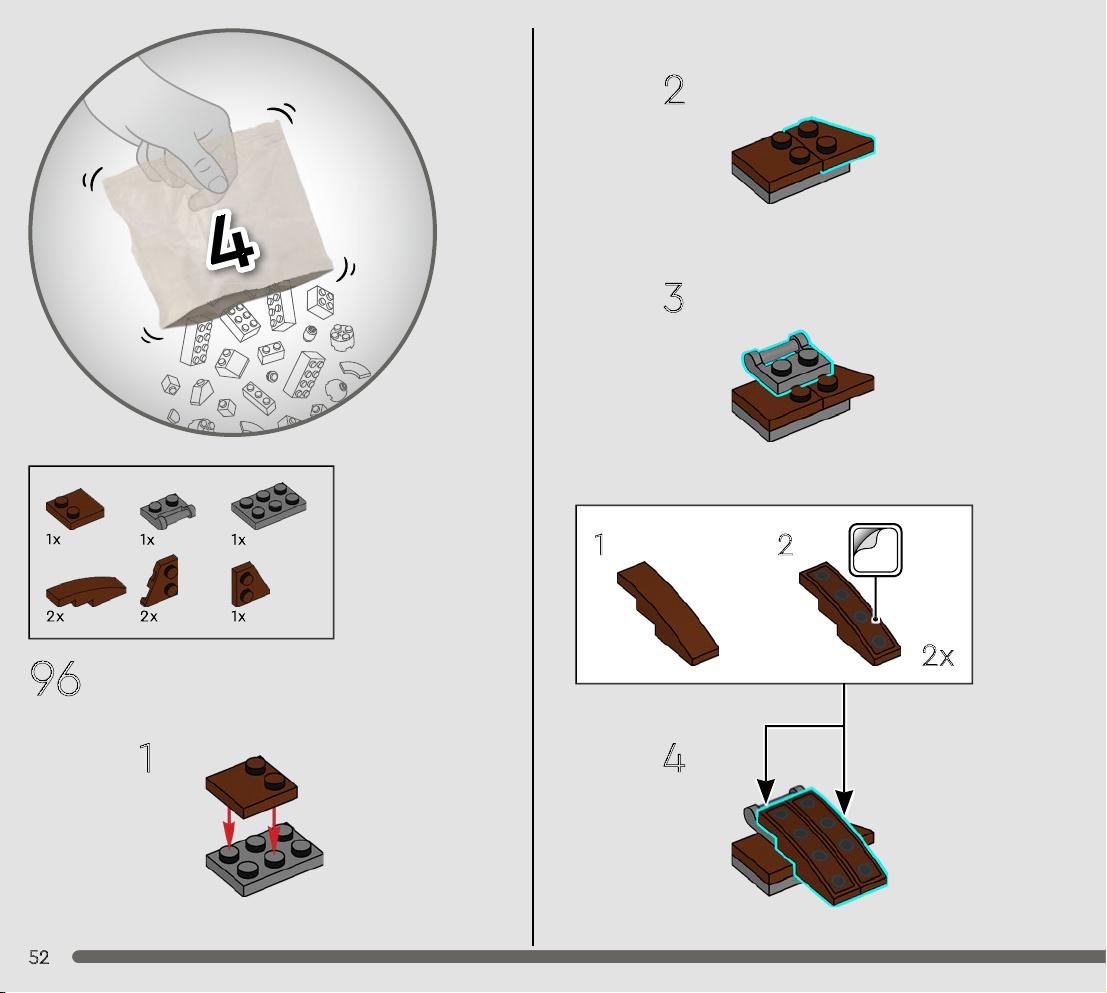 4

1x 1x 1x
2x 2x 1x

96

1

2

3

1 2
2x

4

52