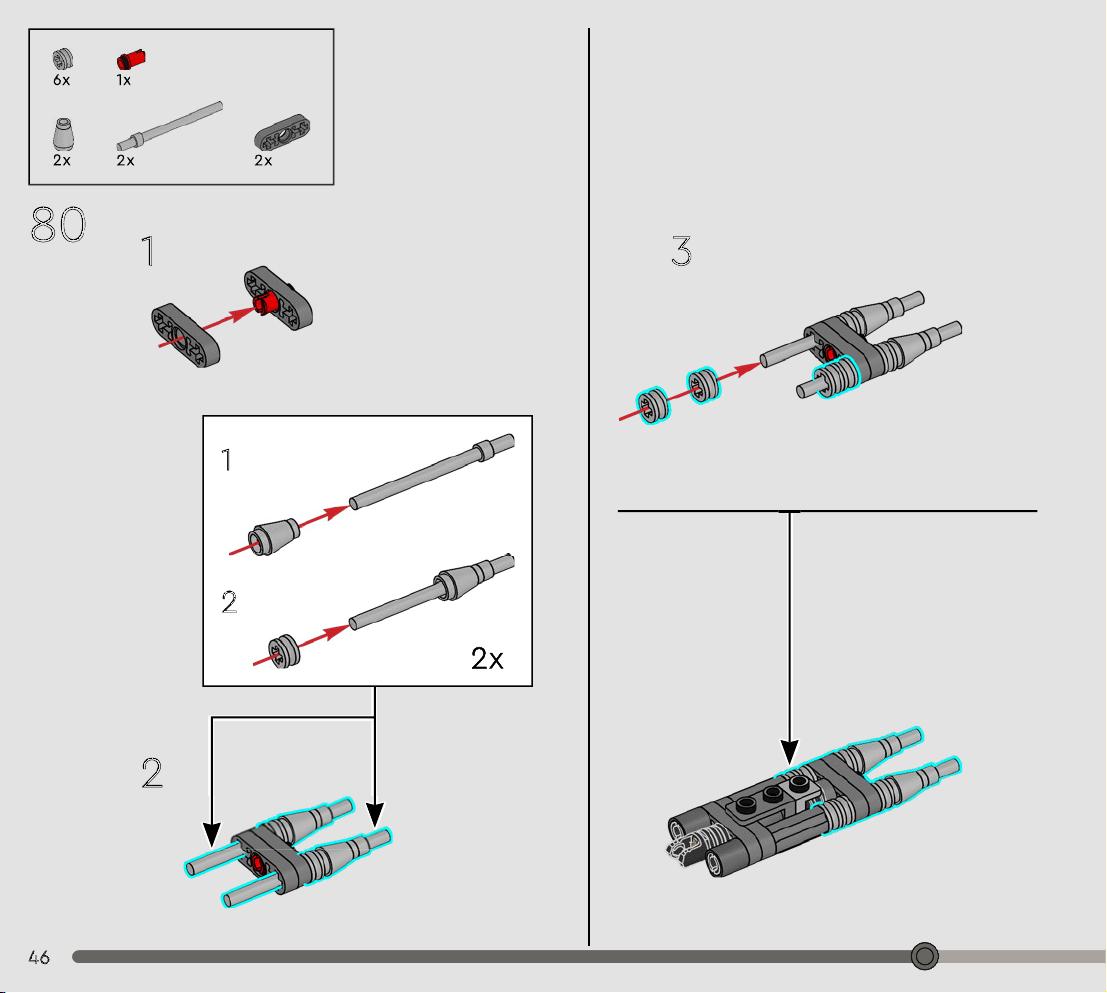 6x 1x
2x 2x 2x

80

1

1

2

2x

2

3

46