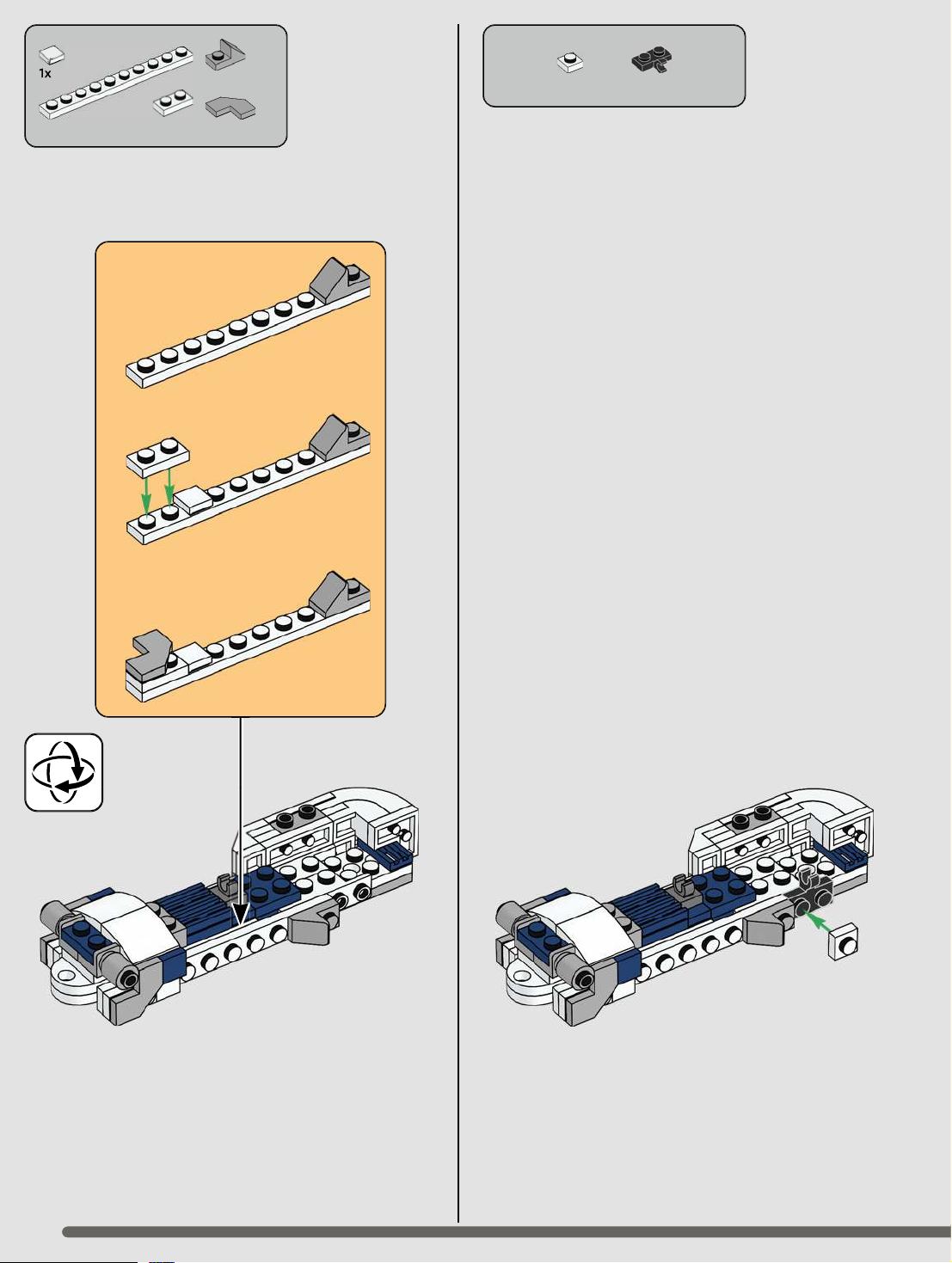 1x