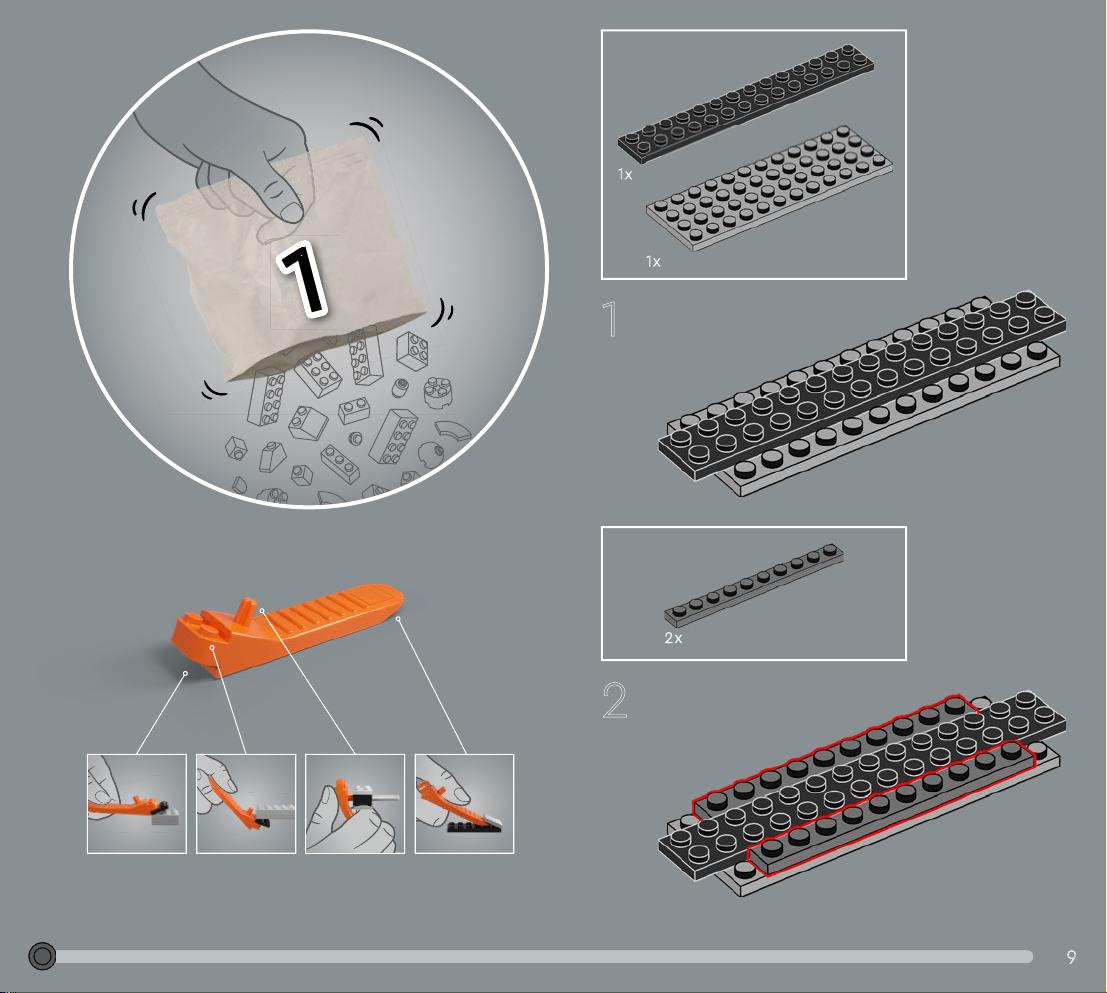 1

1x

1x

1

2x

2

9