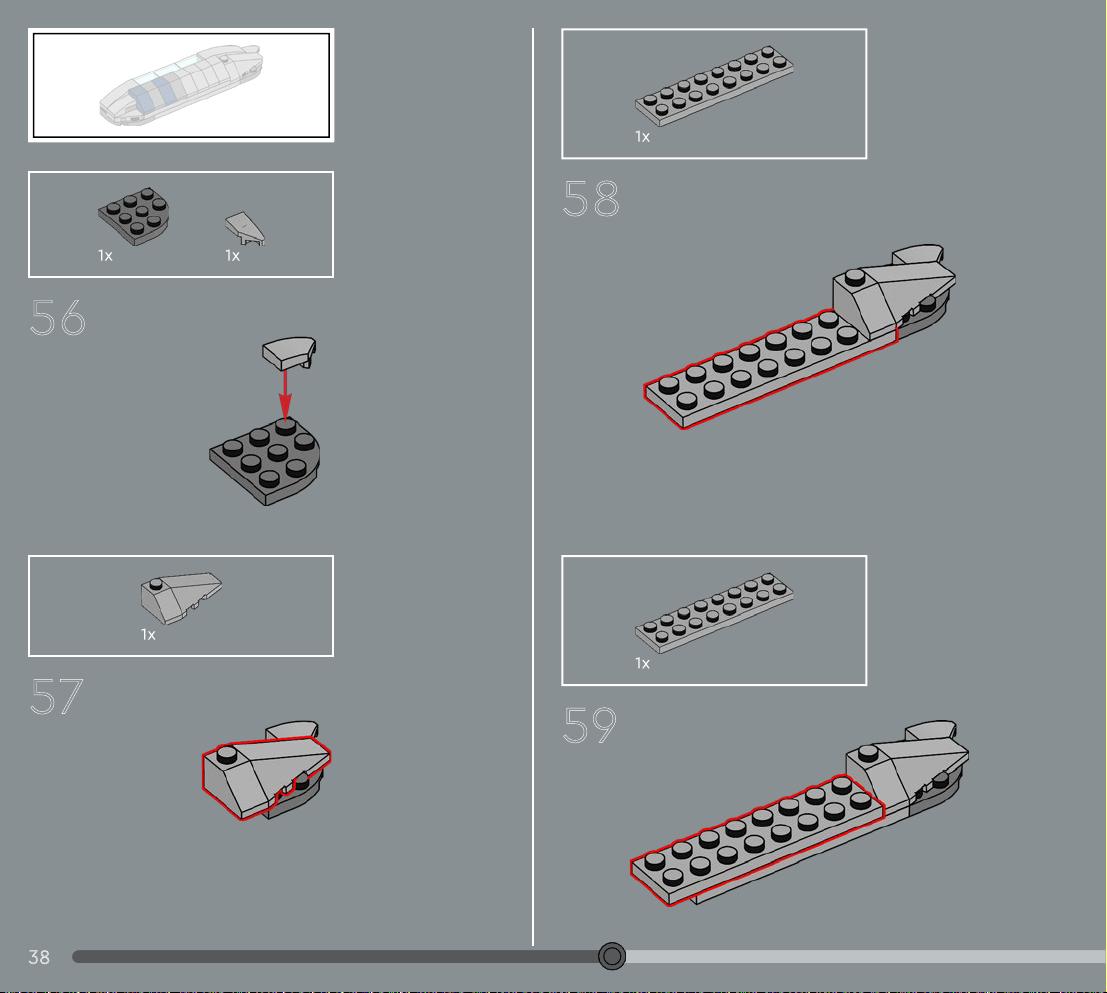 1x 1x

56

1x

57

1x

58

1x

59

38