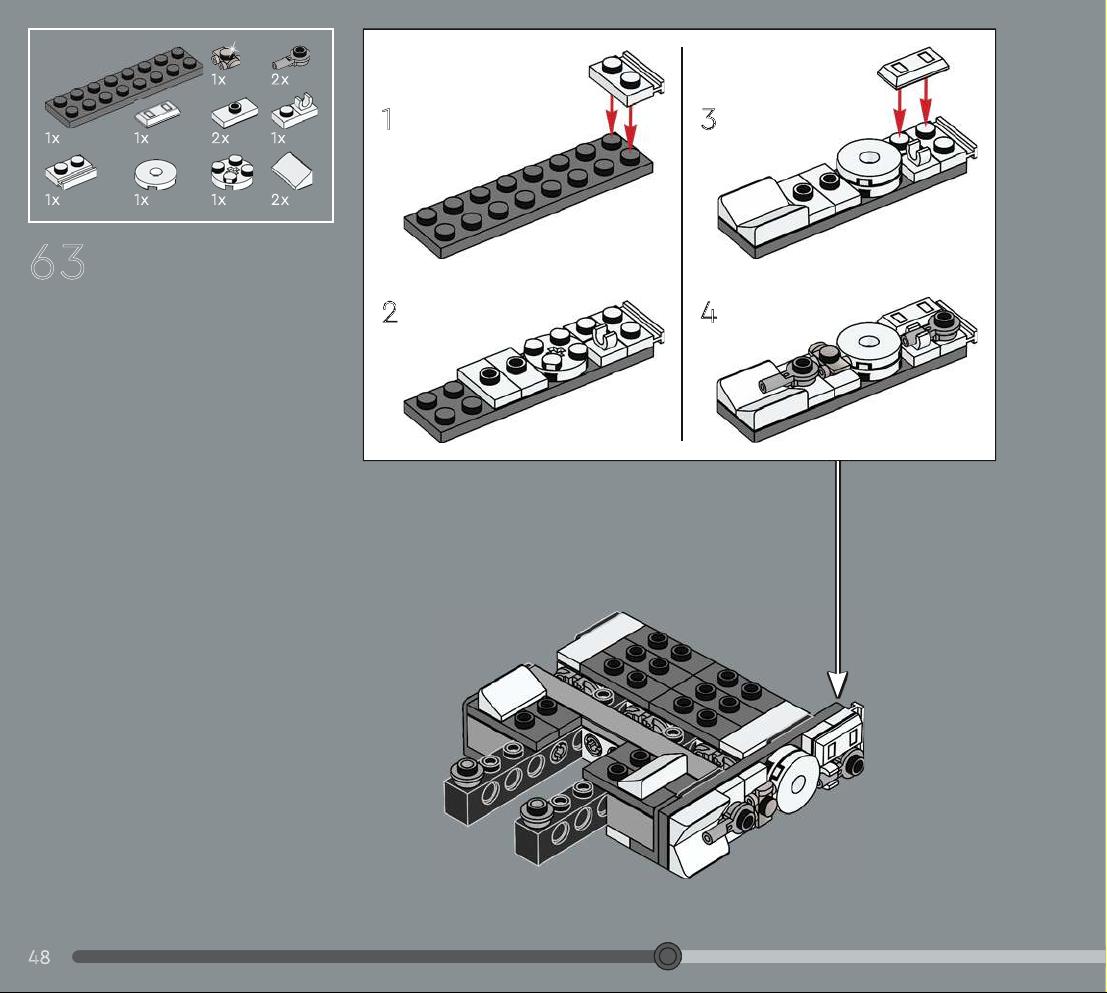 1x 2x
1x 1x 2x 1x
1x 1x 1x 2x

63

1

2

3

4

48