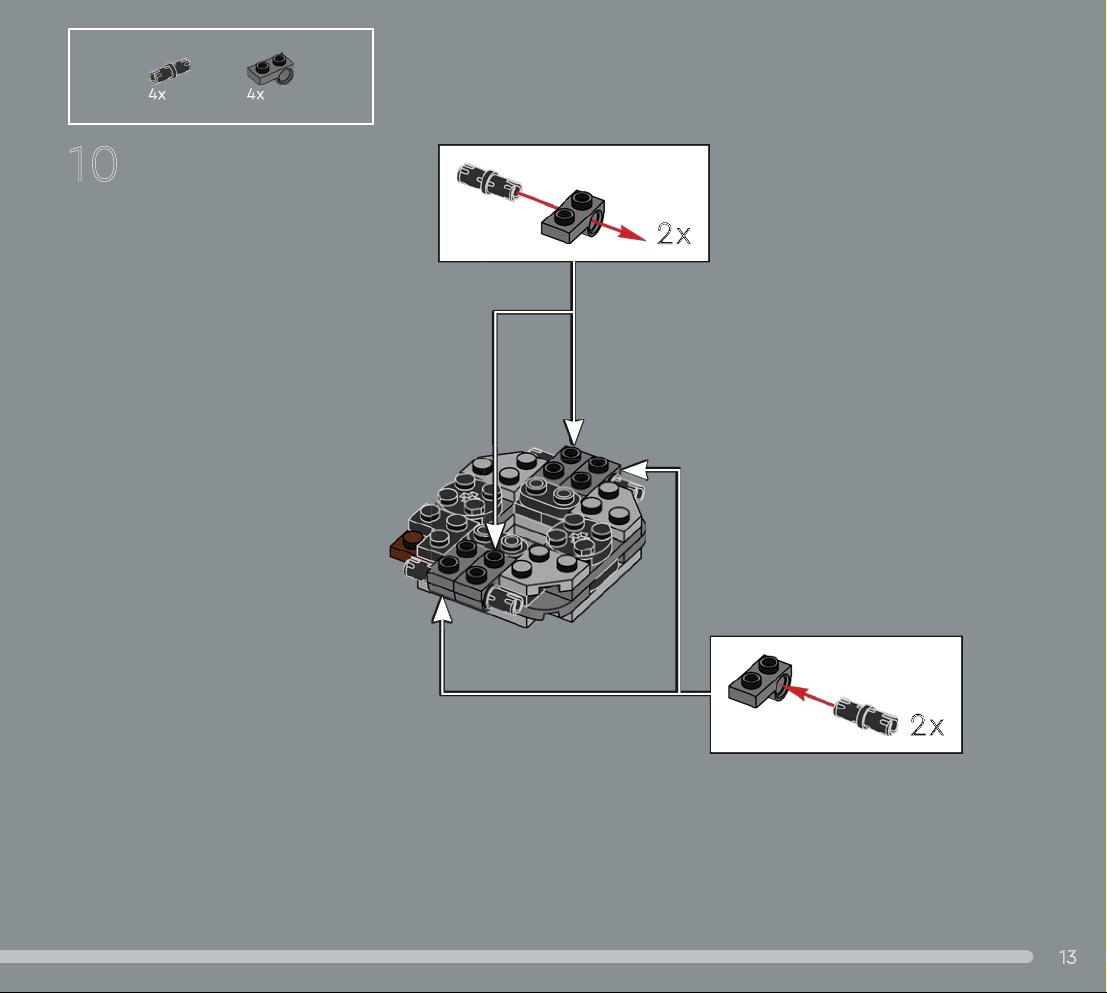 4x 4x

10

2x

2x

13