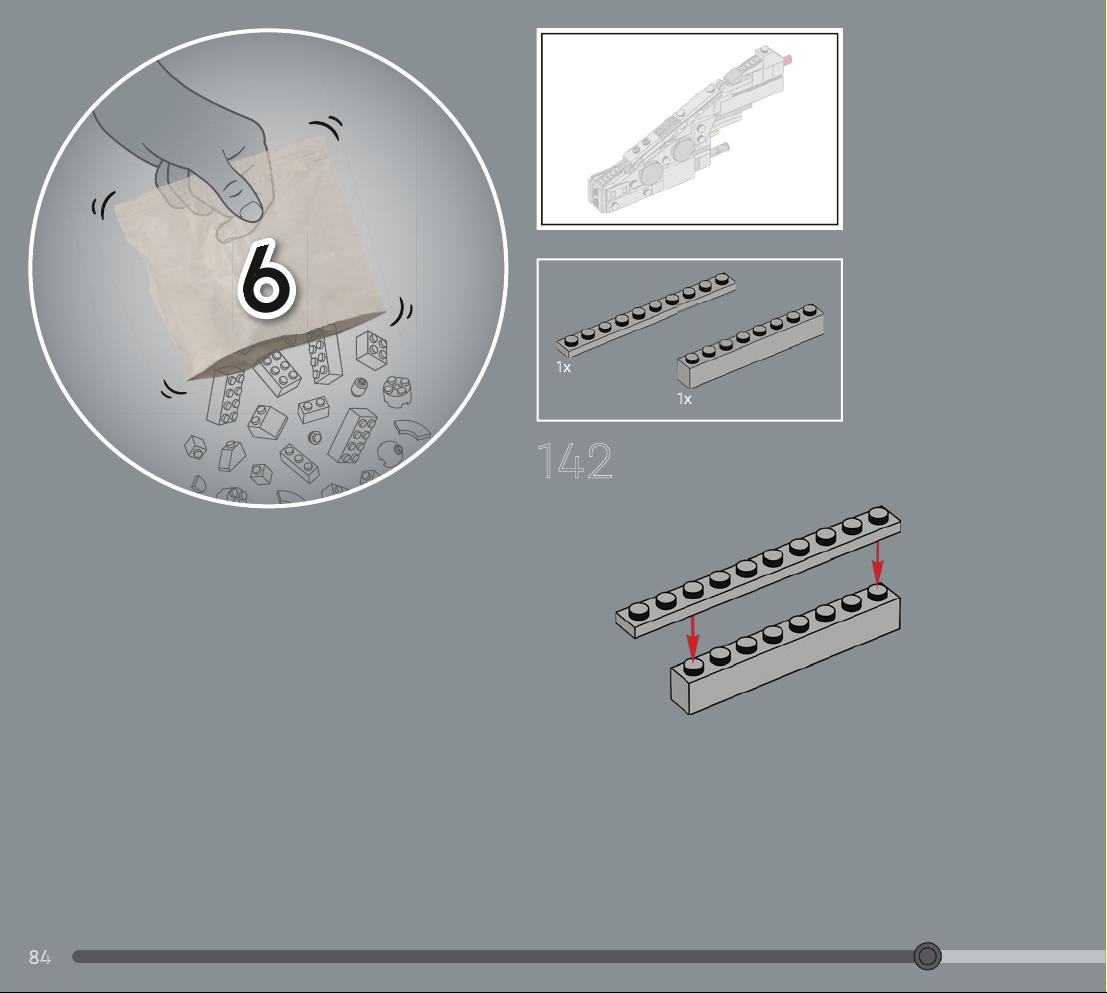 6

1x

1x

142

84