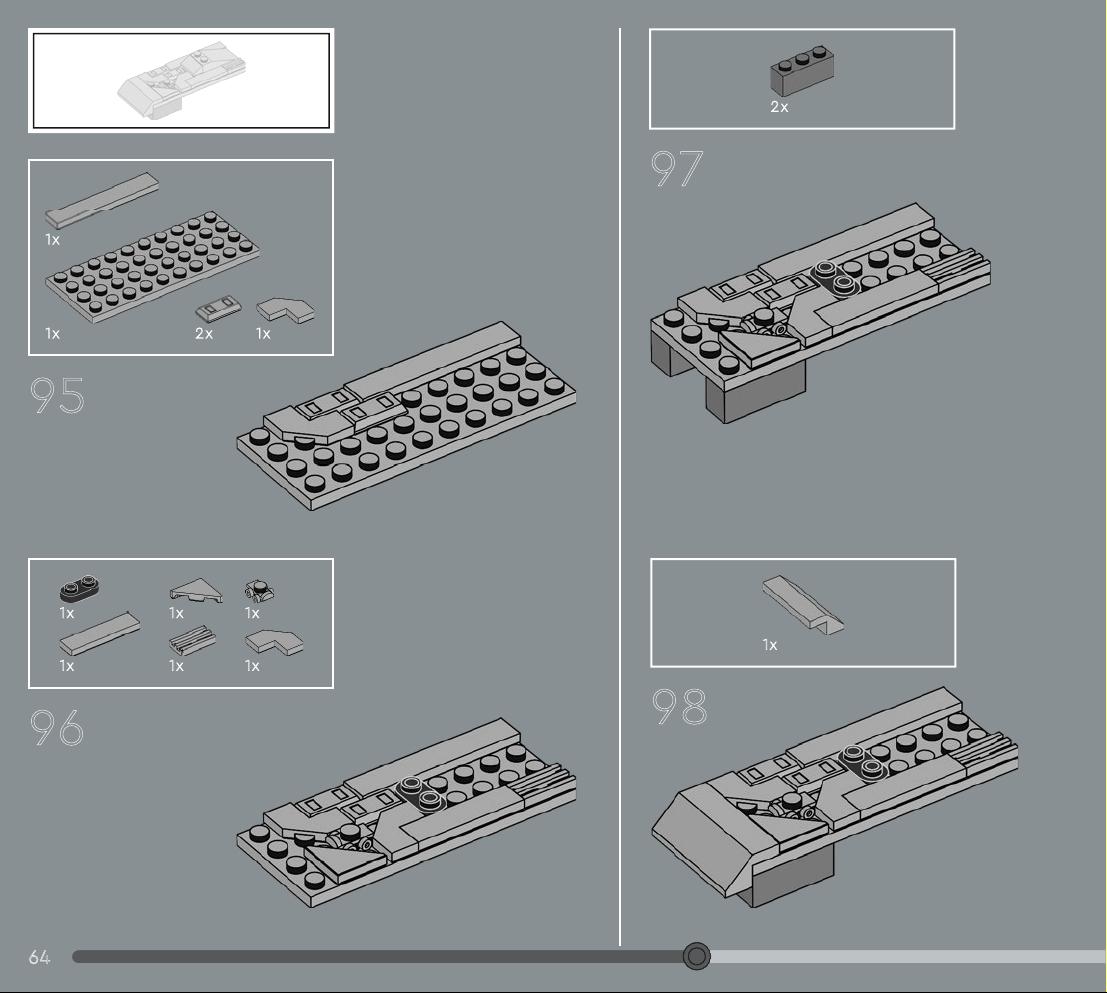 1x

1x 2x 1x

95

1x 1x 1x
1x 1x 1x

96

2x

97

1x

98

64