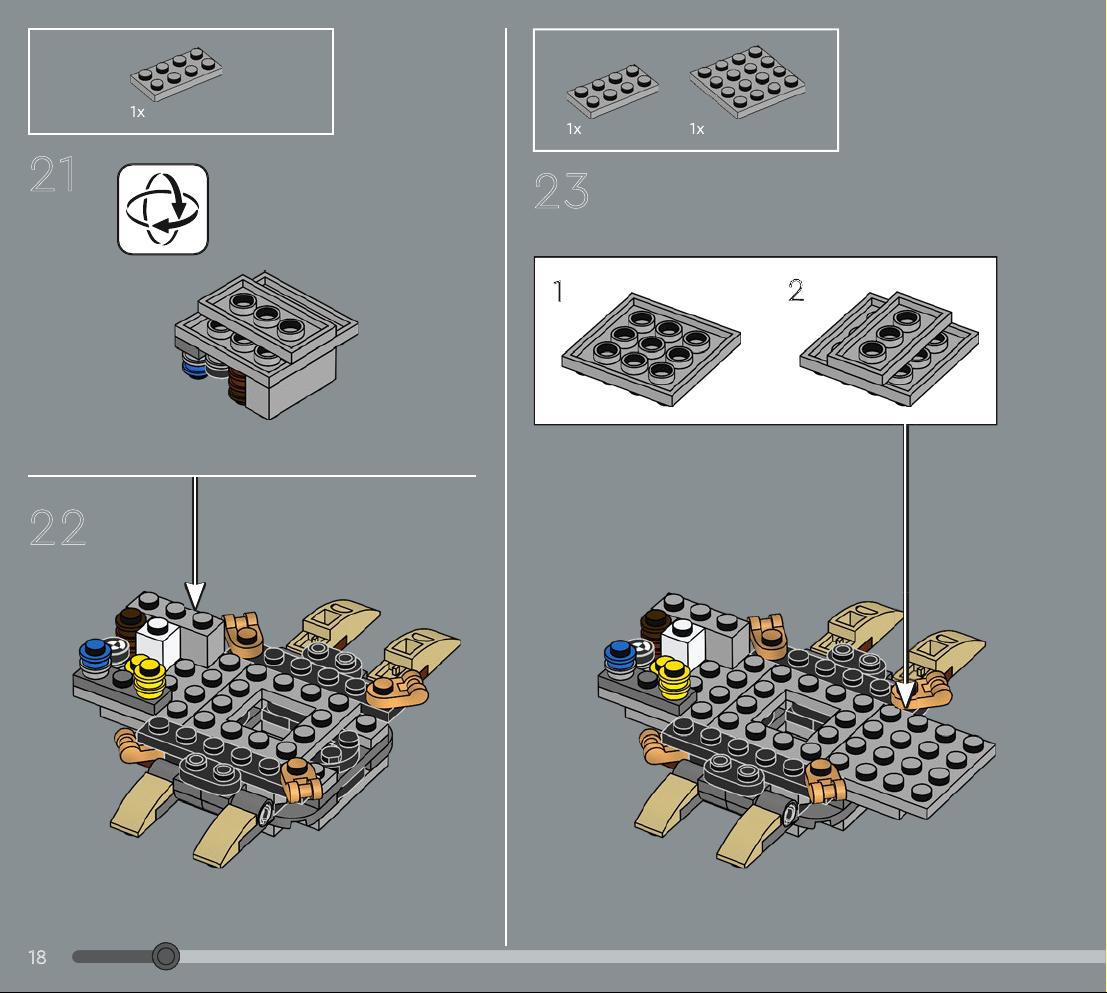 1x

21

22

1x 1x

23

1

2

18