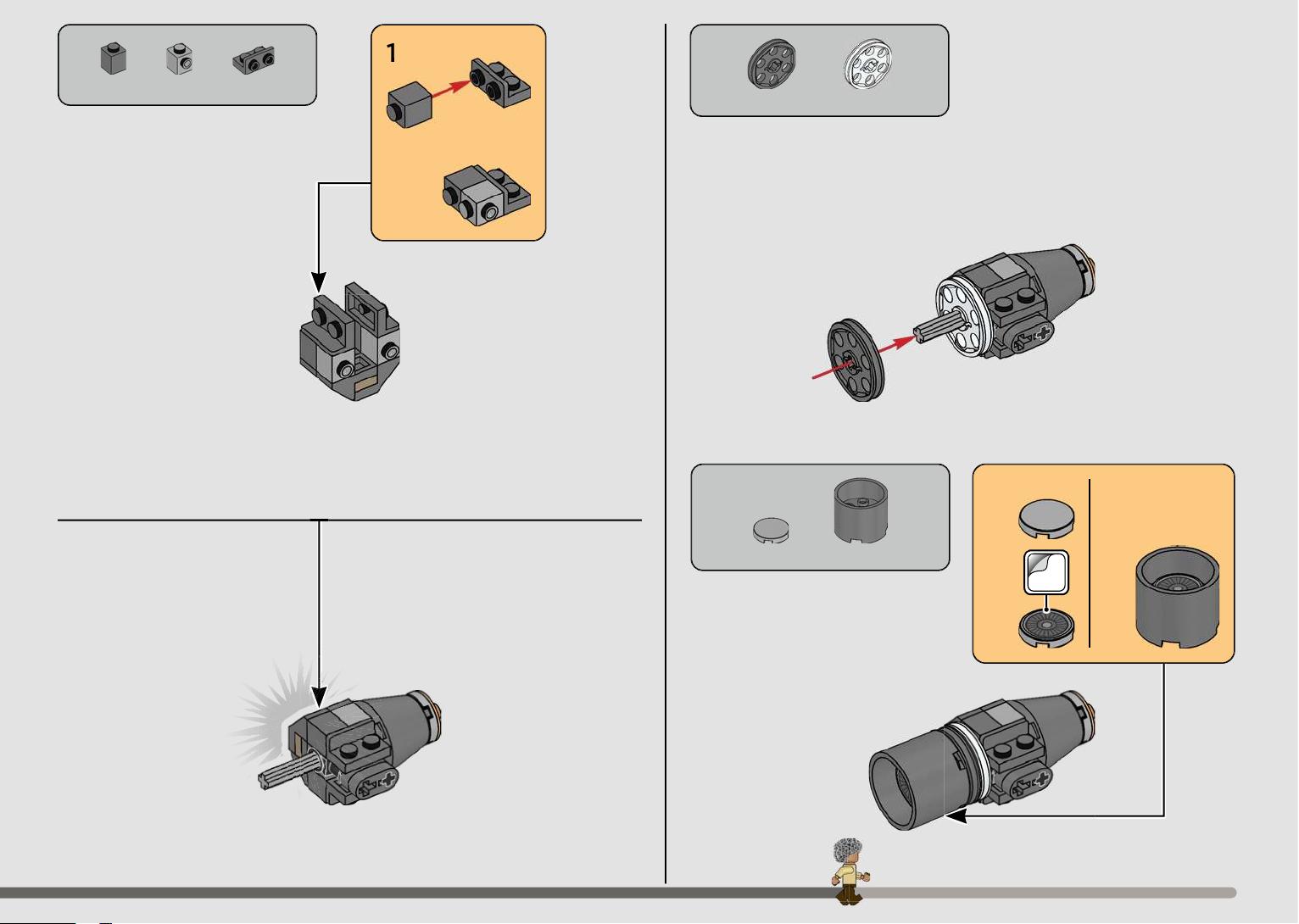 1