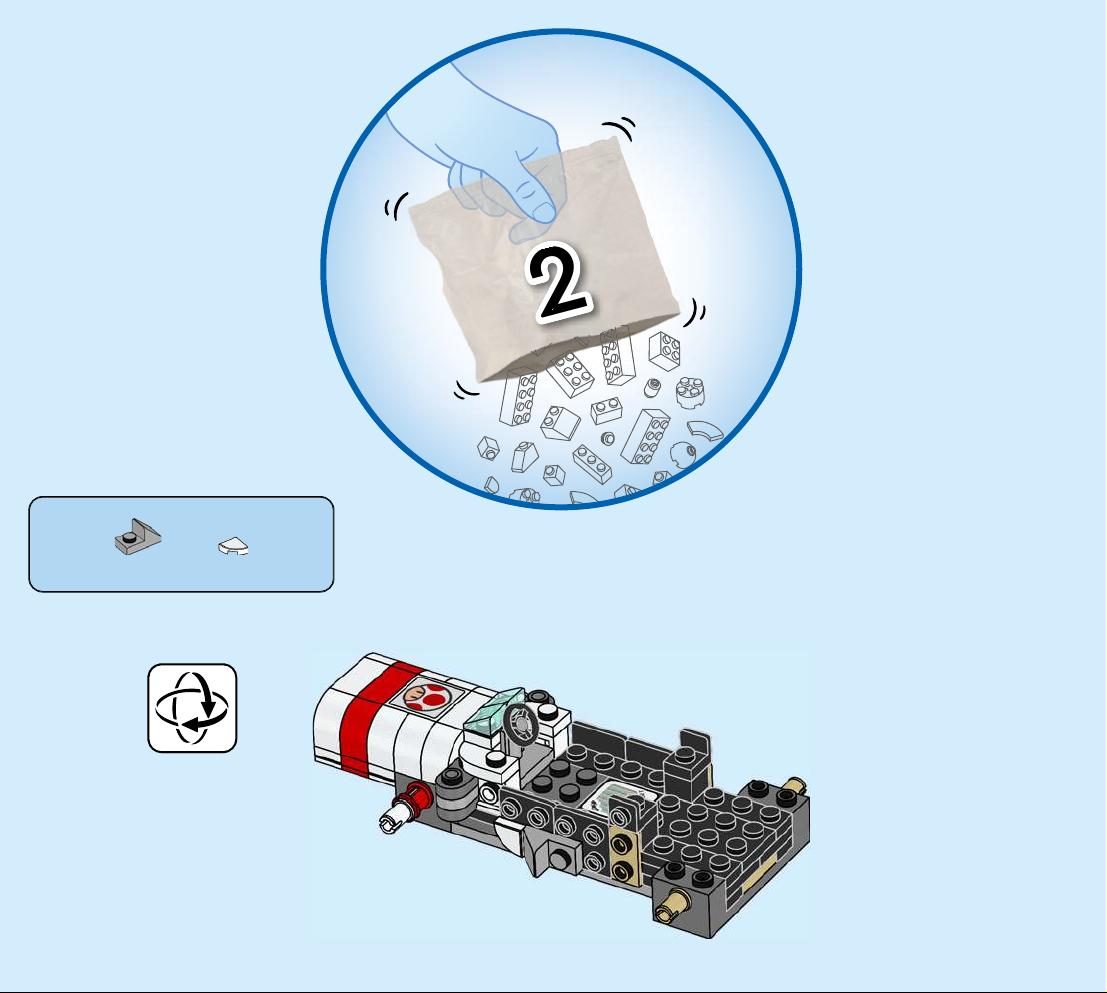 2