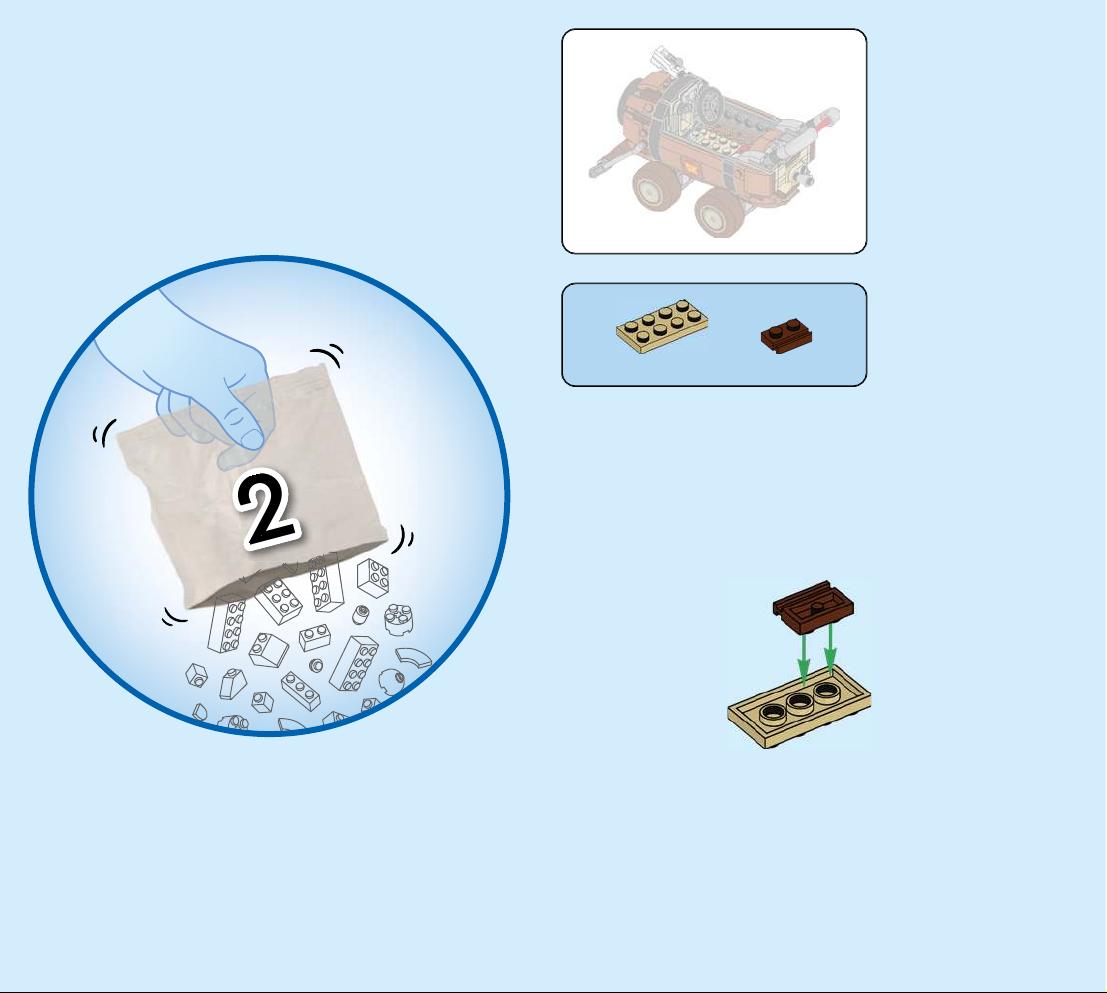 2