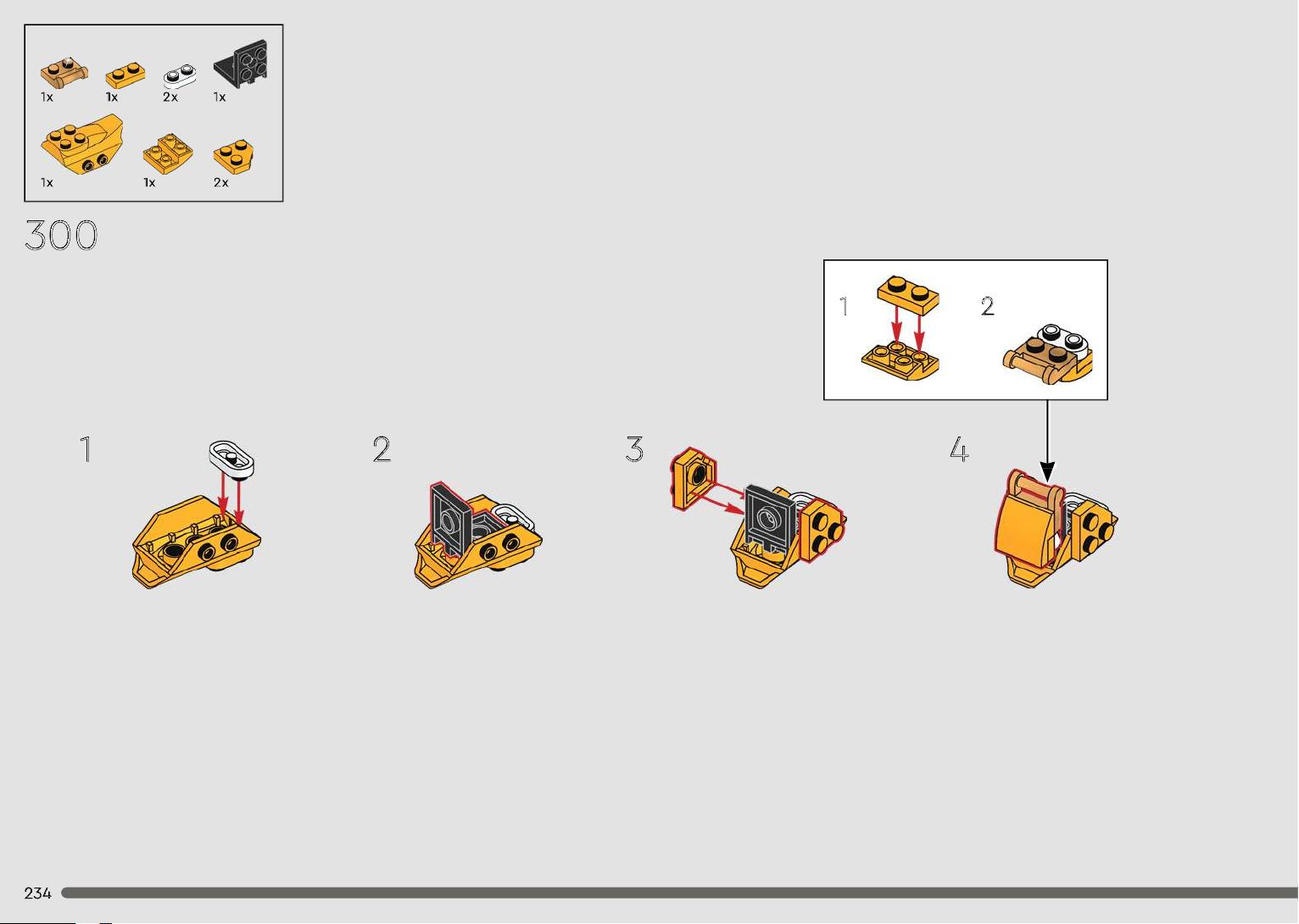 1x 1x 2x 1x

1x 1x 2x

300

1 2

1

2

3

4

234