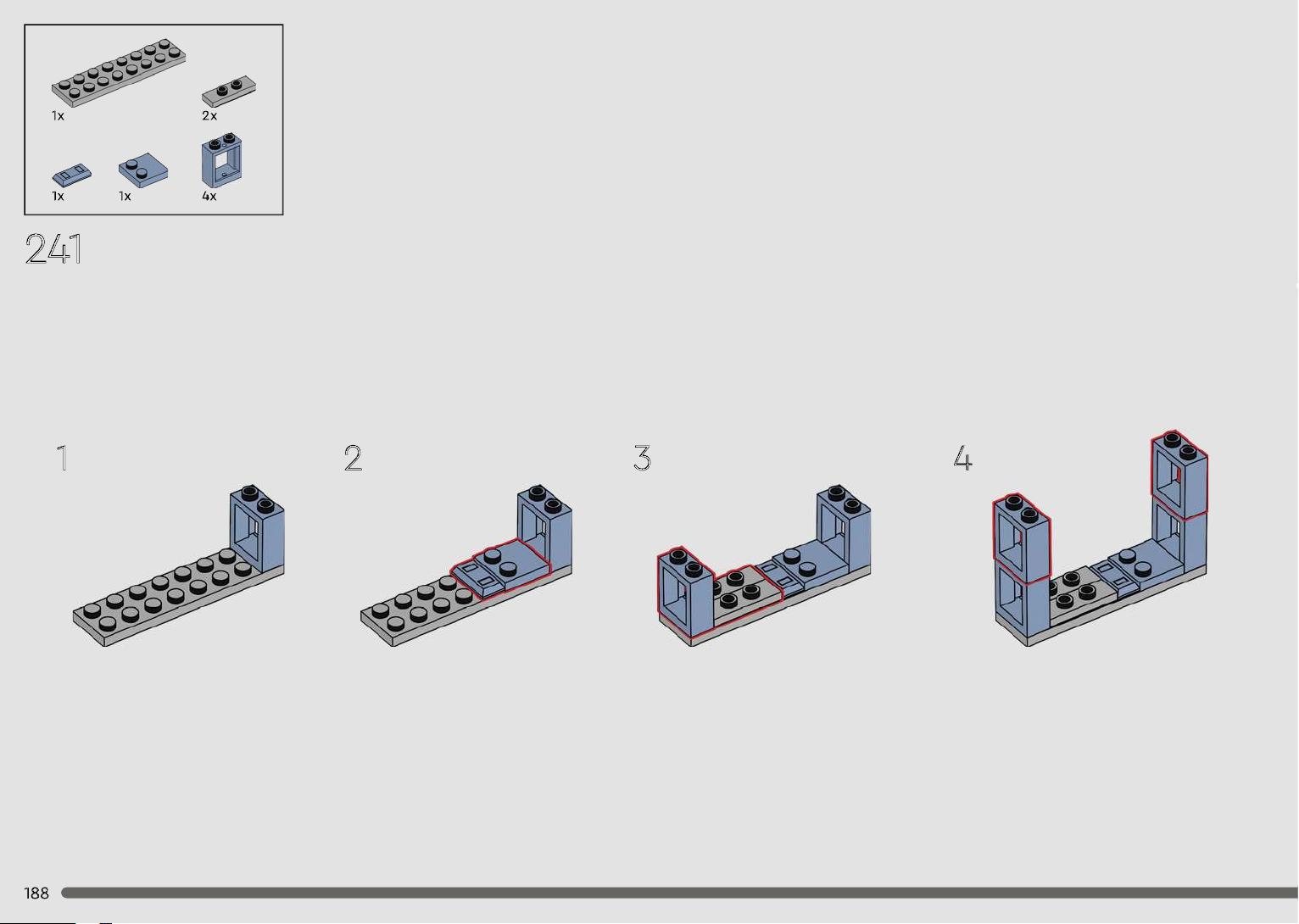 1x

2x

1x

1x

4x

241

1

2

3

4

188