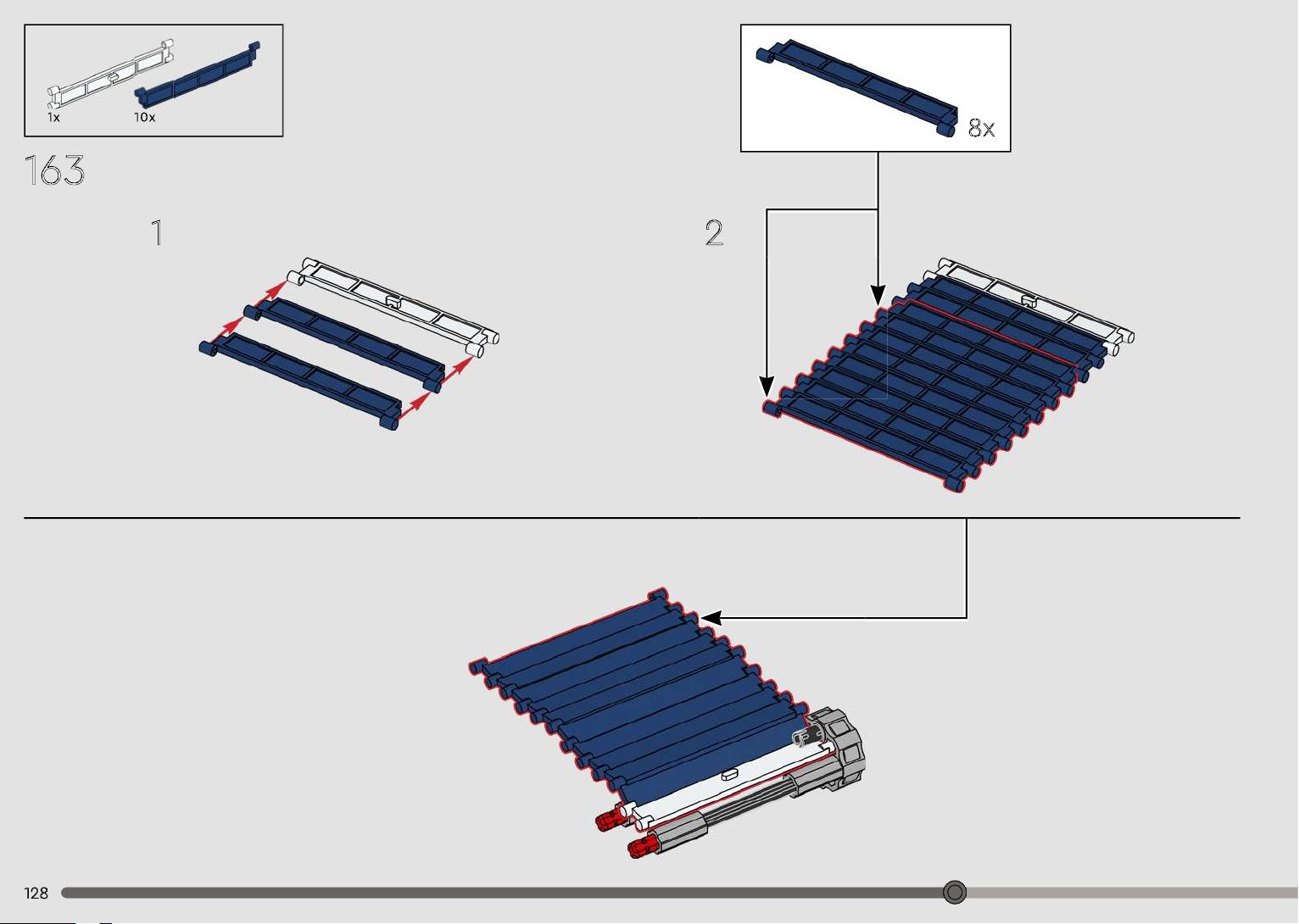 1x 10x

163

1

8x

2

128