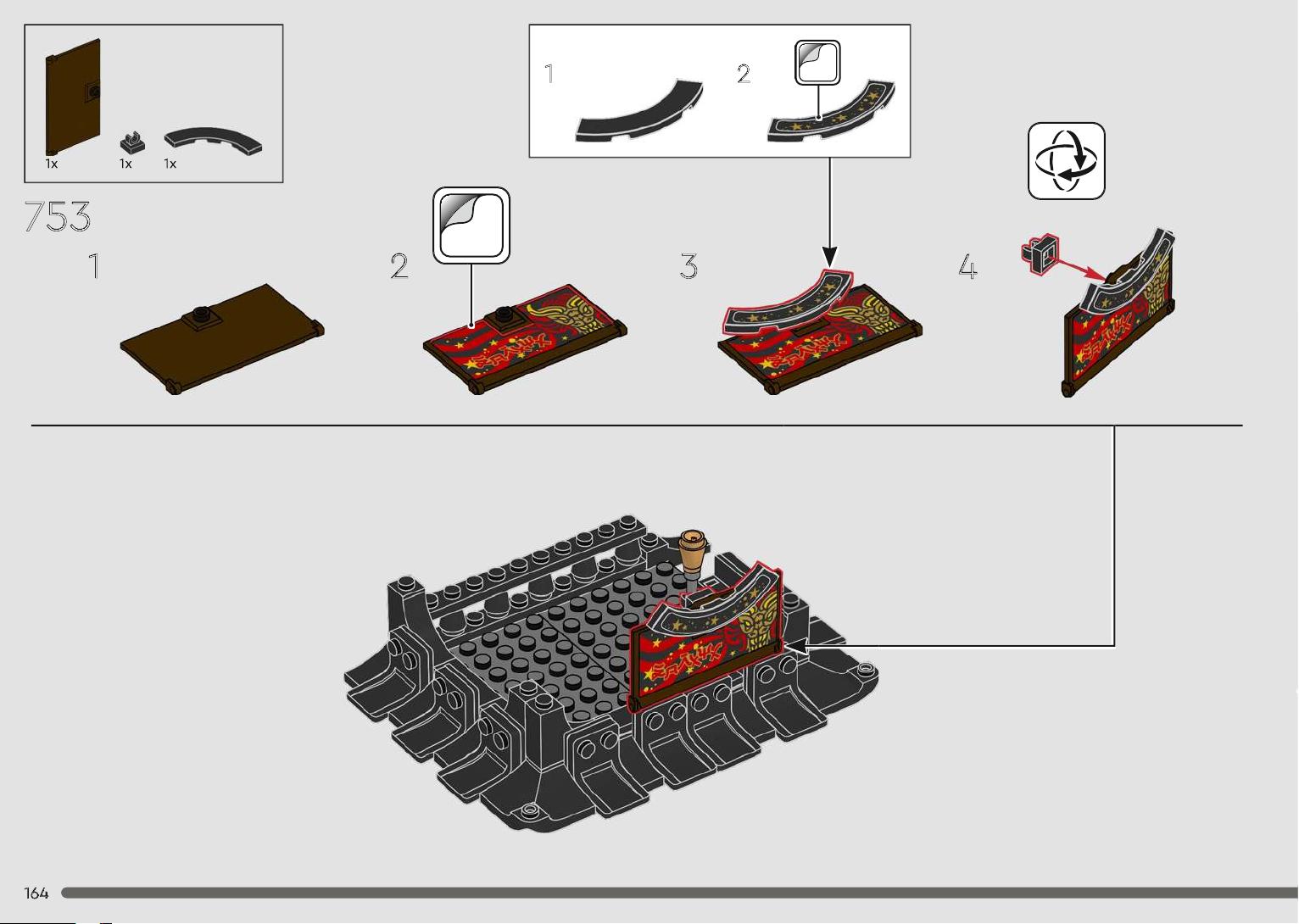 1x 1x 1x

753

1

2

1

2

3

4

164