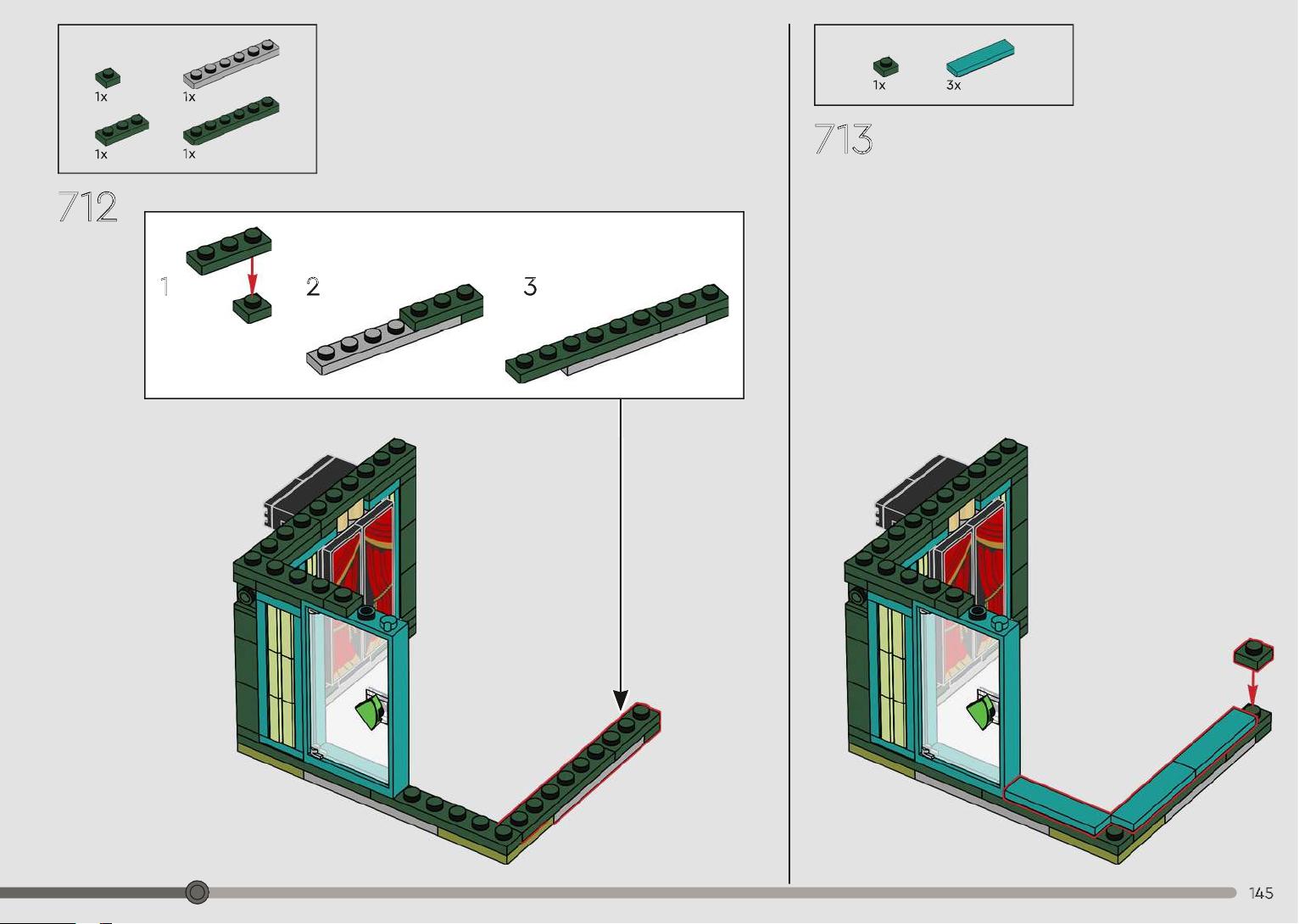 1x 1x
1x 1x

712

1
2
3

1x 3x

713

145