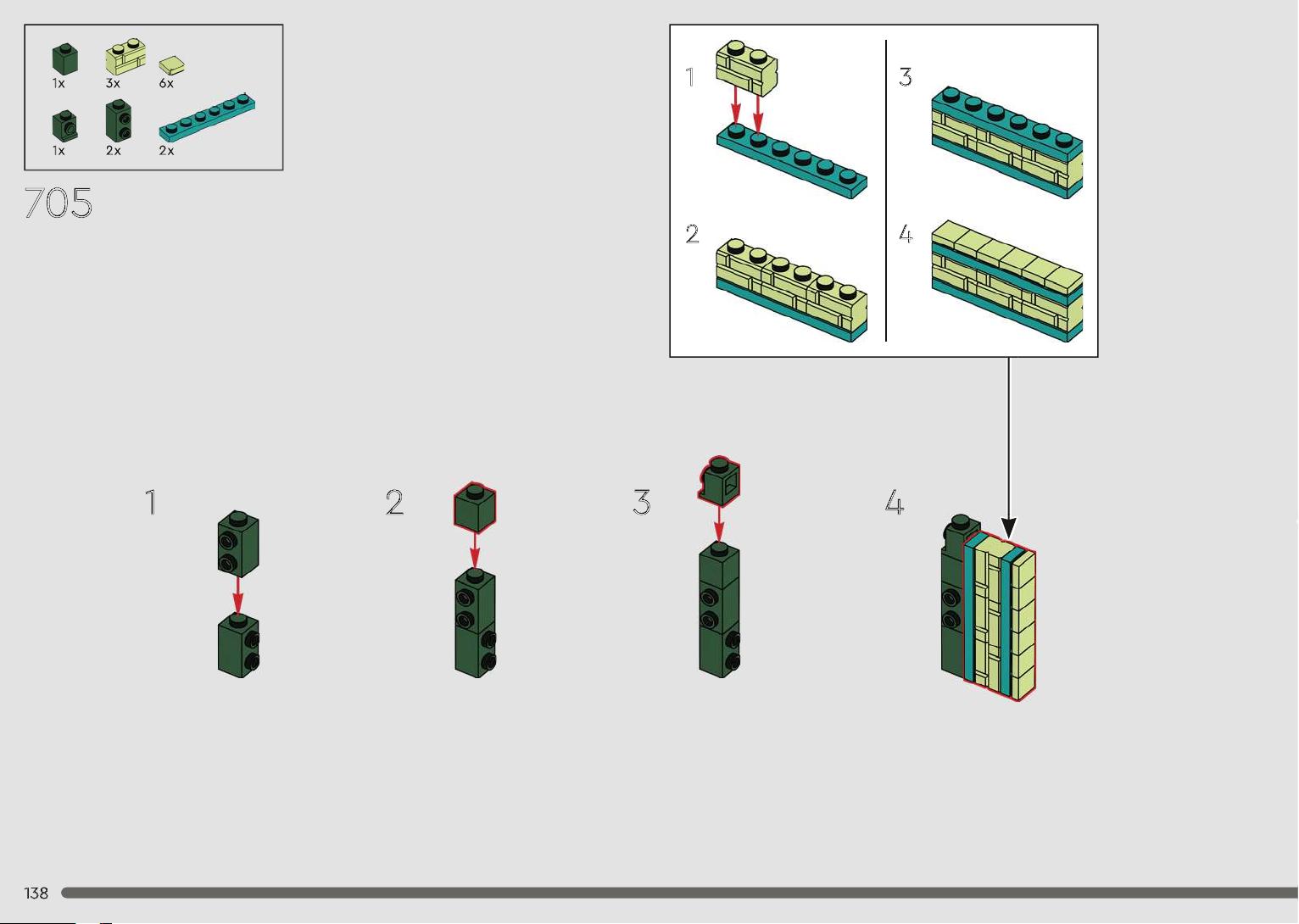 1x 3x 6x
1x 2x 2x

705

1
2
3
4

1
2
3
4

138