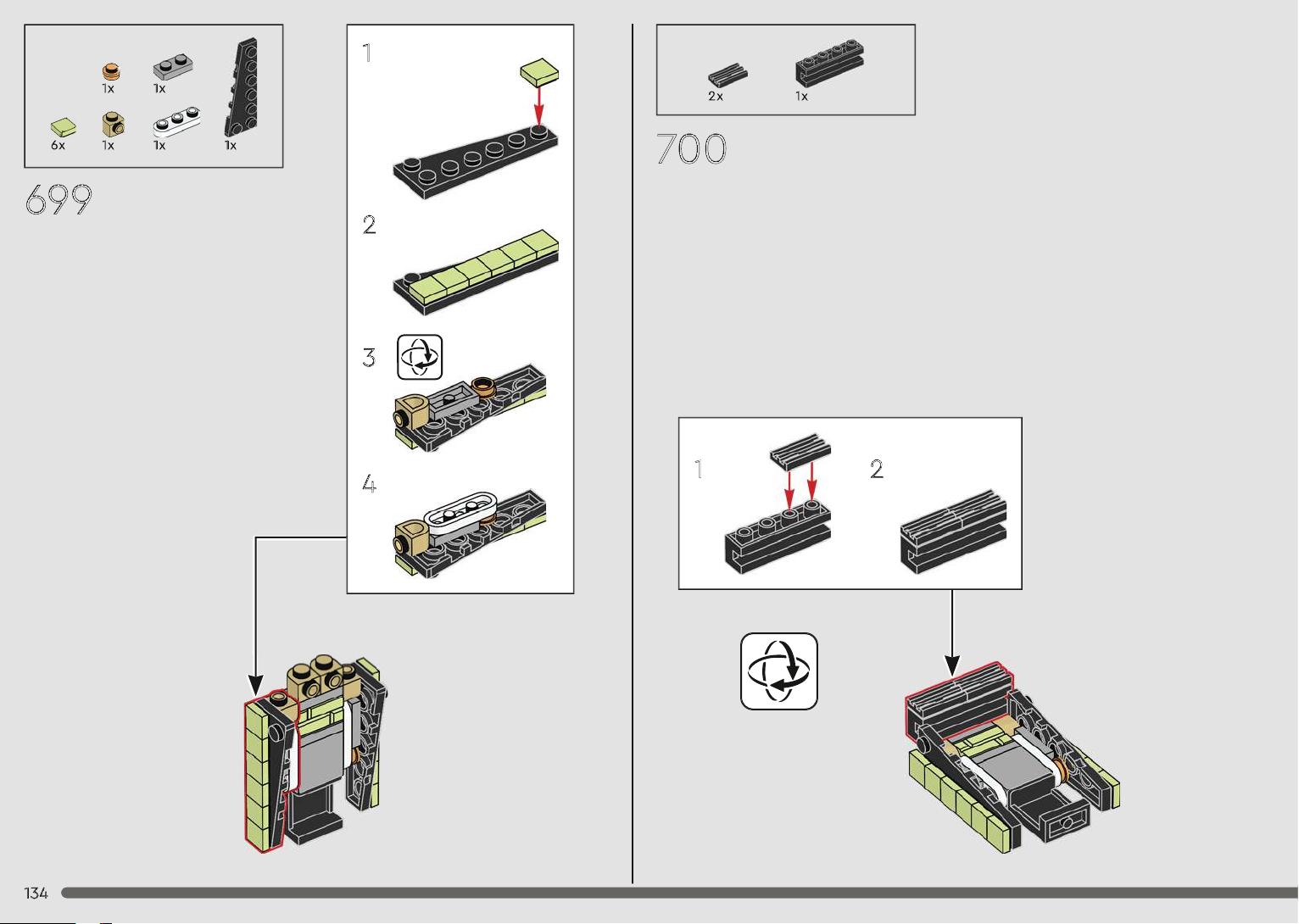 1x 1x
6x 1x 1x 1x

699

1

2

3

4

2x 1x

700

1 2

134