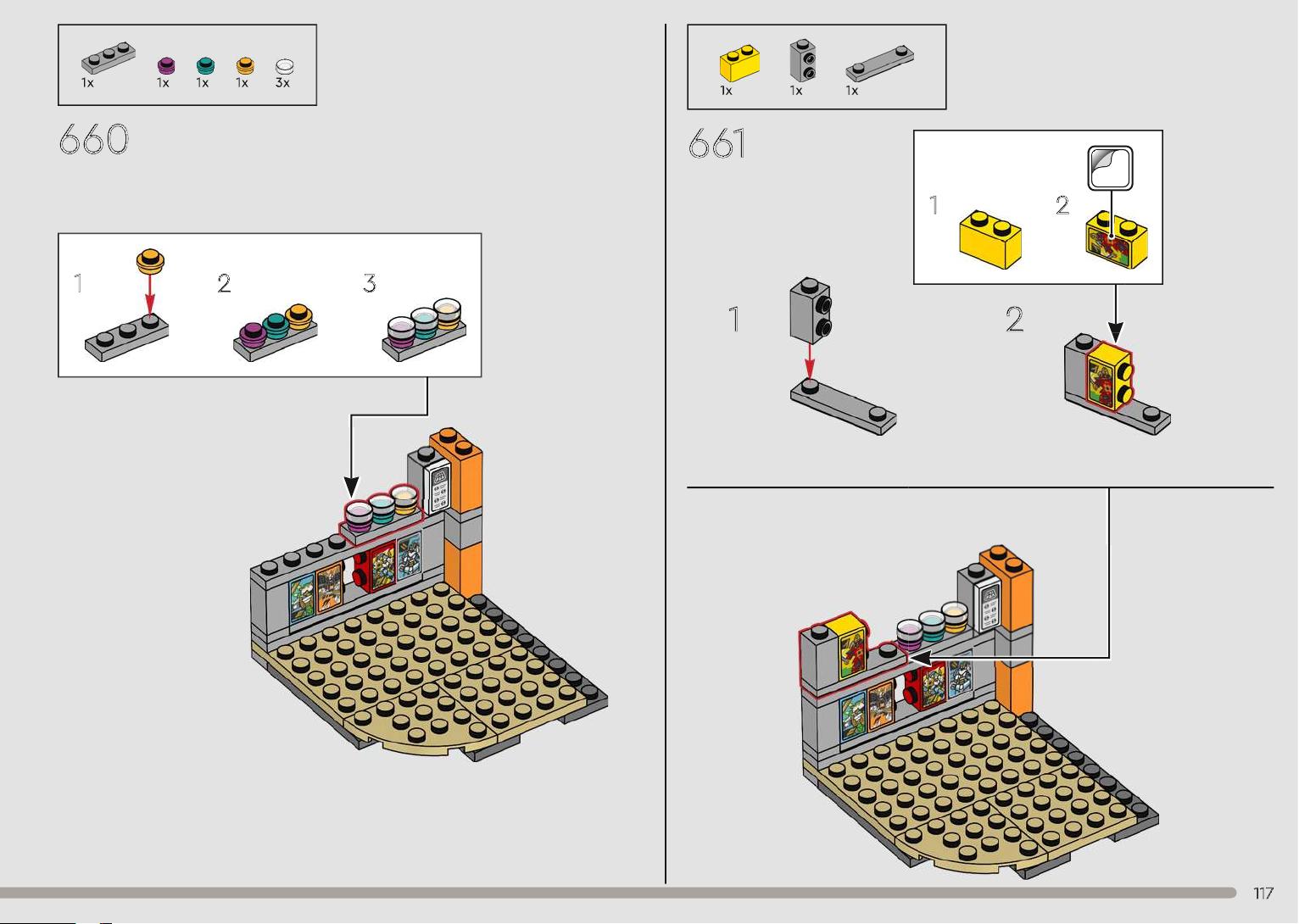 1x 1x 1x 1x 3x

660

1

2

3

1x 1x 1x

661

1

2

1

2

117