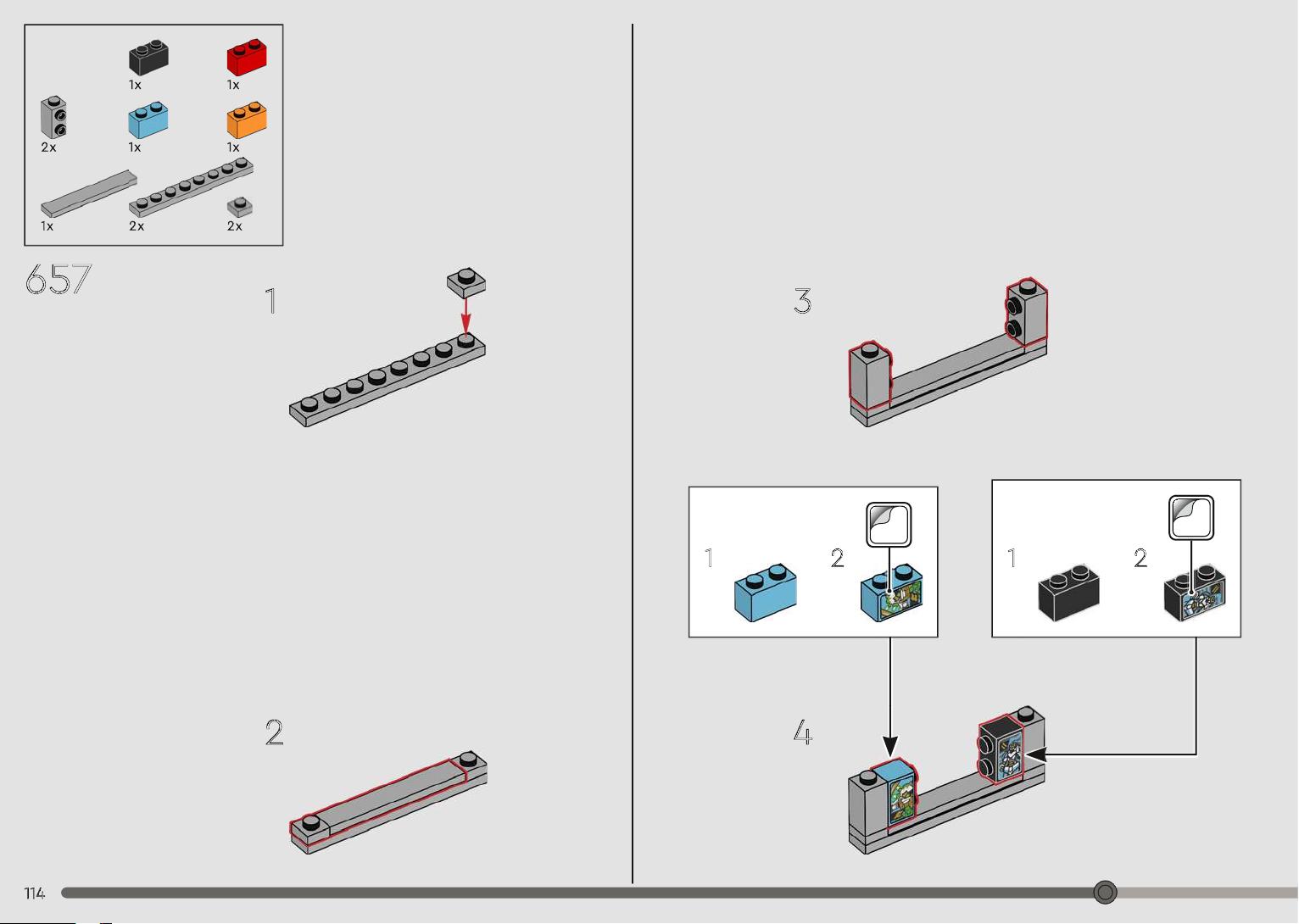 1x
1x
2x
1x
1x
1x
2x
2x

657

1

2

3

1
2

1
2

4

114